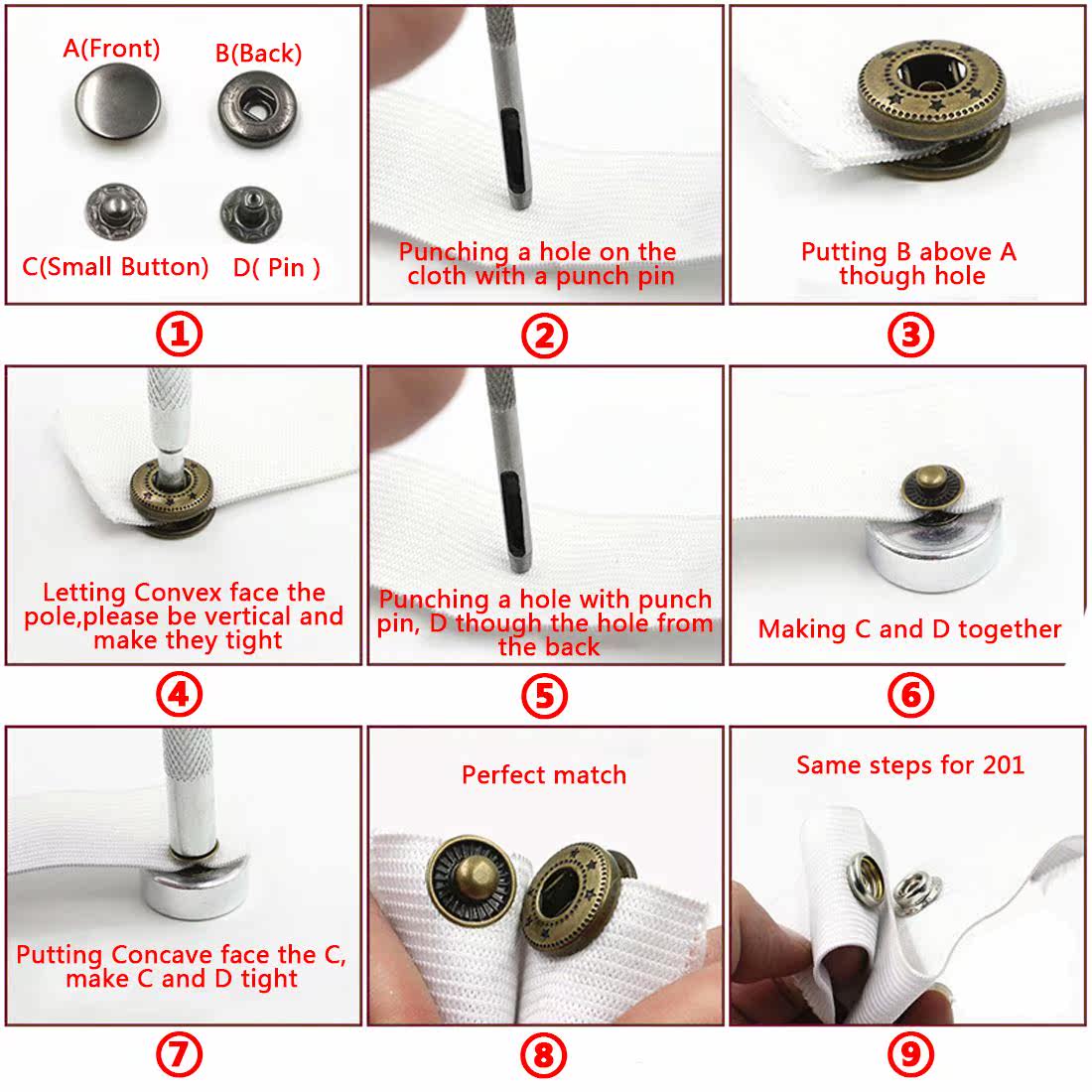 A(Front)
B(Back)
C(Small Button)
D( Pin )

①

Punching a hole on the cloth with a punch pin

②

Putting B above A though hole

③

Letting Convex face the pole,please be vertical and make they tight

④

Punching a hole with punch pin, D though the hole from the back

⑤

Making C and D together

⑥

Putting Concave face the C, make C and D tight

⑦

Perfect match

⑧

Same steps for 201

⑨