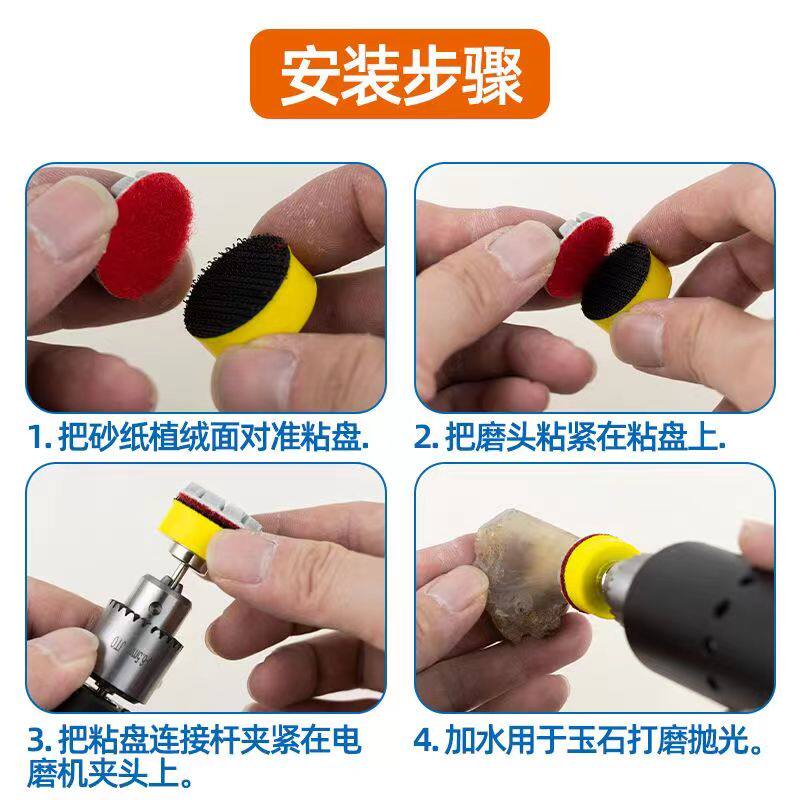 安装步骤

1. 把砂纸植绒面对准粘盘.

2. 把磨头粘紧在粘盘上.

3. 把粘盘连接杆夹紧在电磨机夹头上。

4. 加水用于玉石打磨抛光。