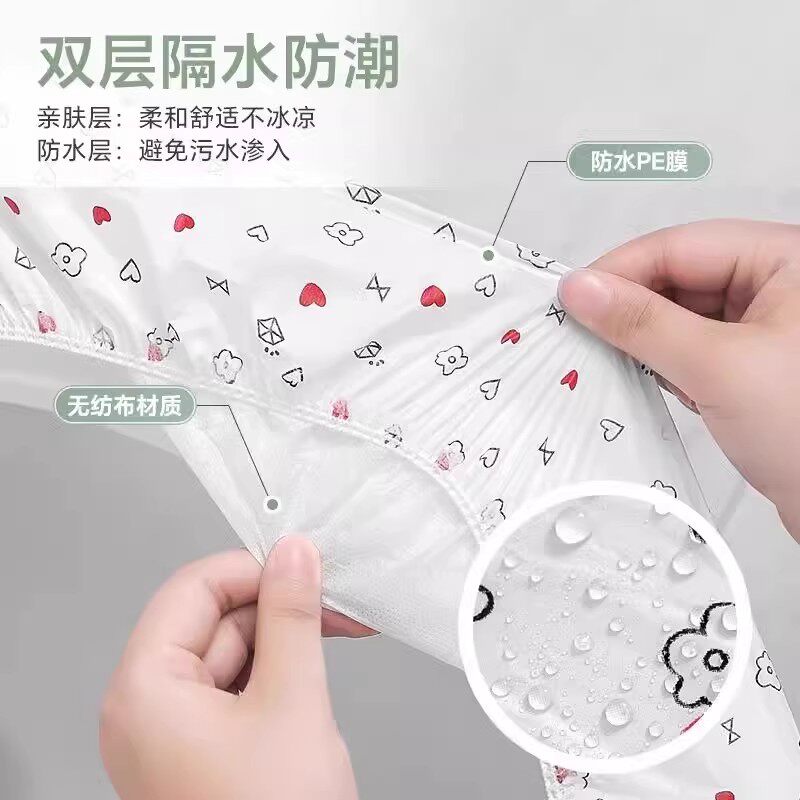 双层隔水防潮

亲肤层：柔和舒适不冰凉
防水层：避免污水渗入

防水PE膜

无纺布材质