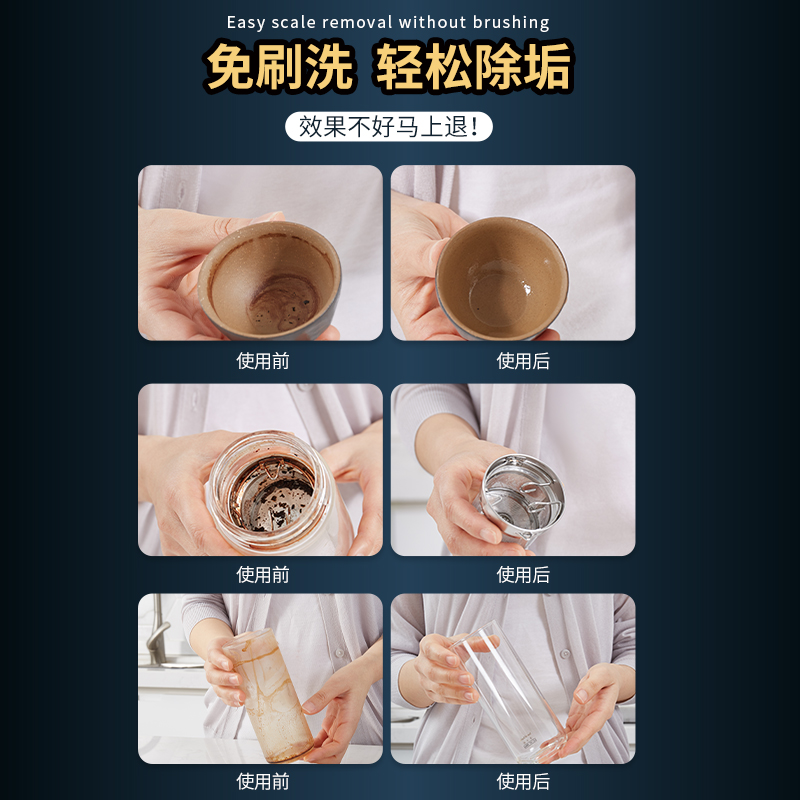 Easy scale removal without brushing

免刷洗 轻松除垢

效果不好马上退!

使用前

使用后

使用前

使用后

使用前

使用后