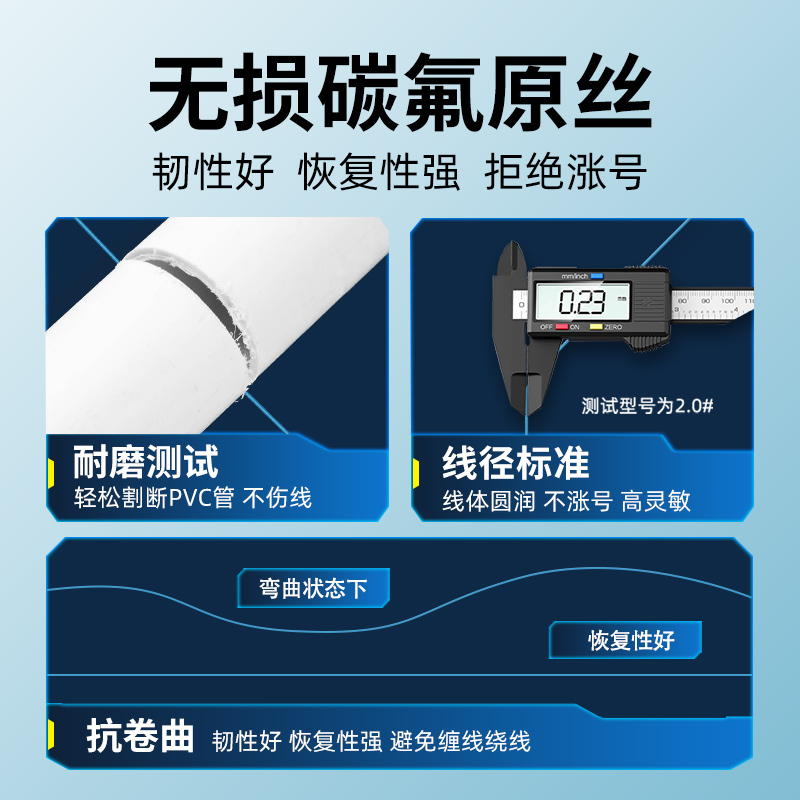 无损碳氟原丝

韧性好 恢复性强 拒绝涨号

耐磨测试
轻松割断PVC管 不伤线

mm/inch
0.23 mm
OFF ON ZERO
80 90 100 110
测试型号为2.0#

线径标准
线体圆润 不涨号 高灵敏

弯曲状态下

恢复性好

抗卷曲 韧性好 恢复性强 避免缠线绕线