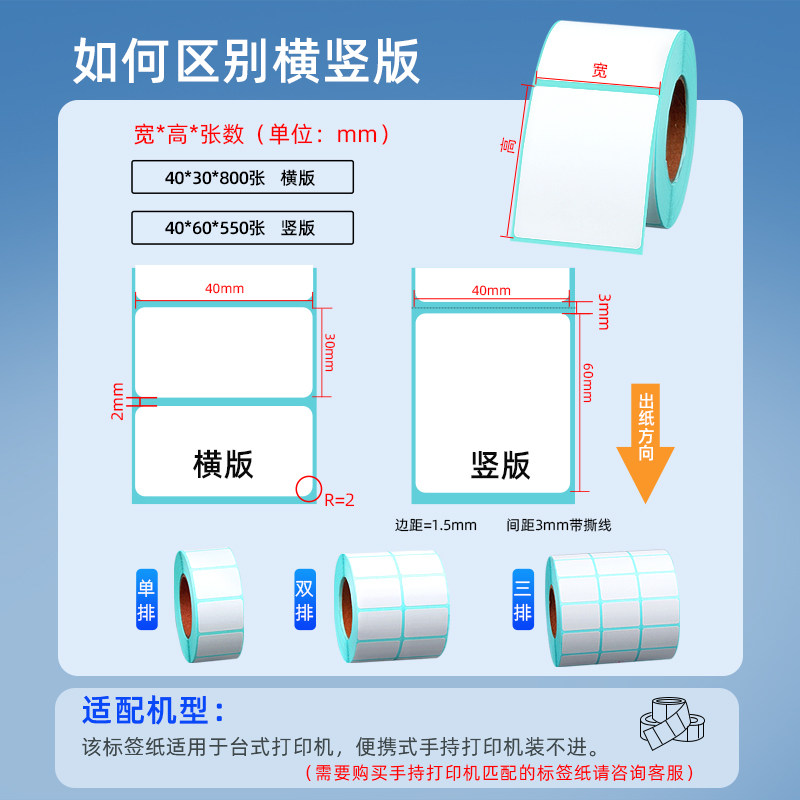 如何区别横竖版

宽

高

宽*高*张数（单位：mm）

40*30*800张　横版

40*60*550张　竖版

40mm

30mm

2mm

横版

R=2

40mm

3mm

60mm

竖版

出纸方向

边距=1.5mm

间距3mm带撕线

单排

双排

三排

适配机型：

该标签纸适用于台式打印机，便携式手持打印机装不进。

（需要购买手持打印机匹配的标签纸请咨询客服）