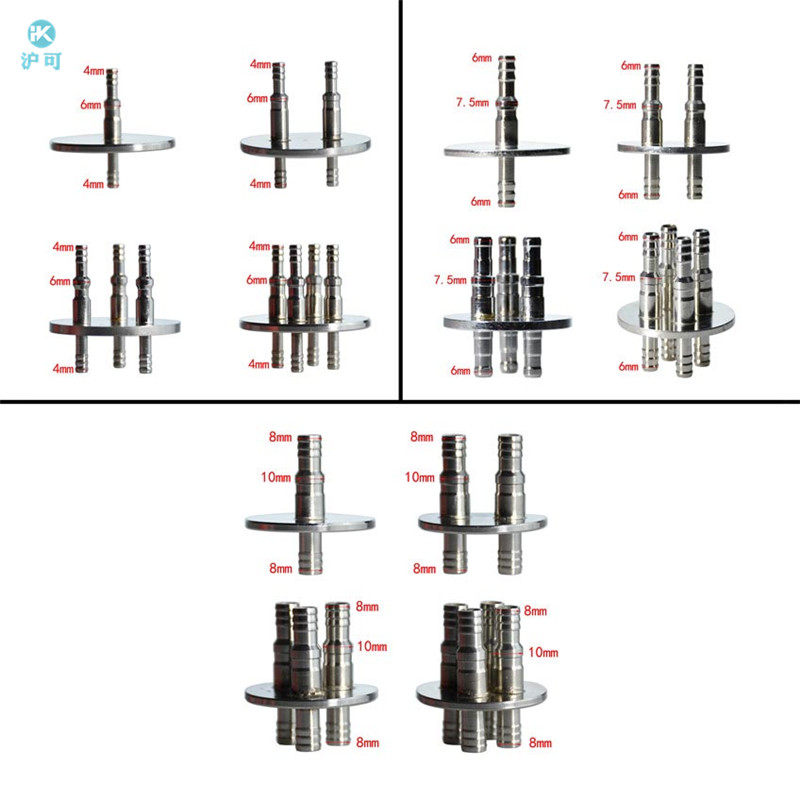 HK
沪可

4mm
6mm
4mm

4mm
6mm
4mm

4mm
6mm
4mm

4mm
6mm
4mm

6mm
7.5mm
6mm

6mm
7.5mm
6mm

6mm
7.5mm
6mm

6mm
7.5mm
6mm

8mm
10mm
8mm

8mm
10mm
8mm

8mm
10mm
8mm

8mm
10mm
8mm