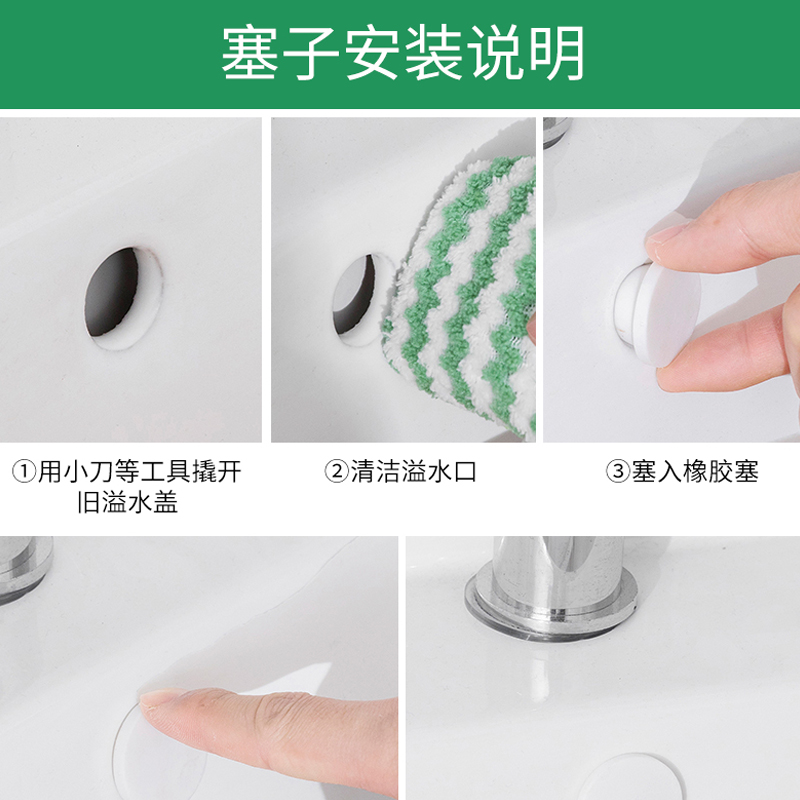 塞子安装说明

①用小刀等工具撬开旧溢水盖

②清洁溢水口

③塞入橡胶塞