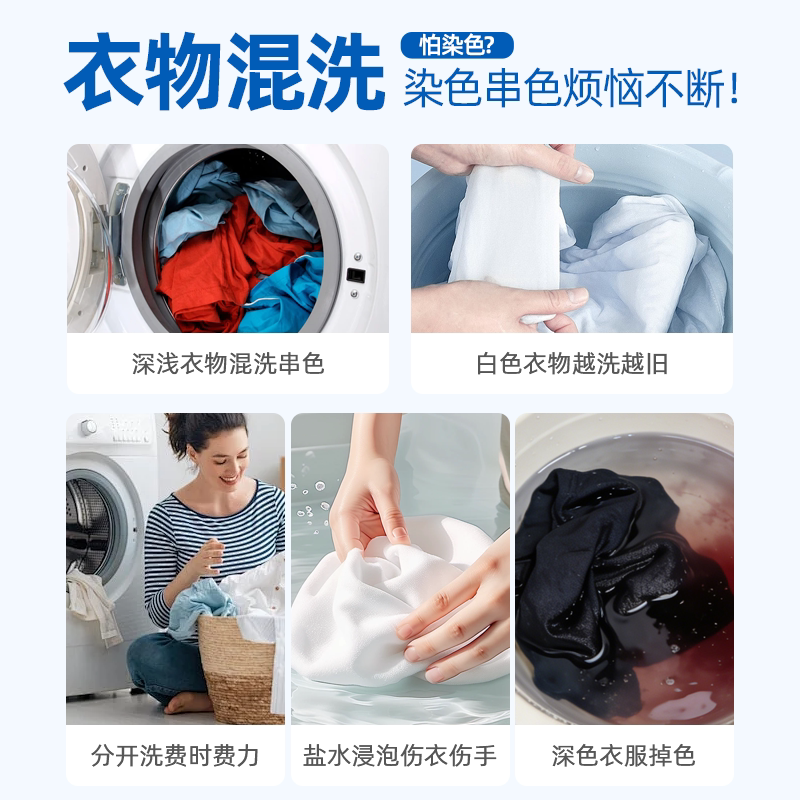 衣物混洗

怕染色?

染色串色烦恼不断!

深浅衣物混洗串色

白色衣物越洗越旧

分开洗费时费力

盐水浸泡伤衣伤手

深色衣服掉色