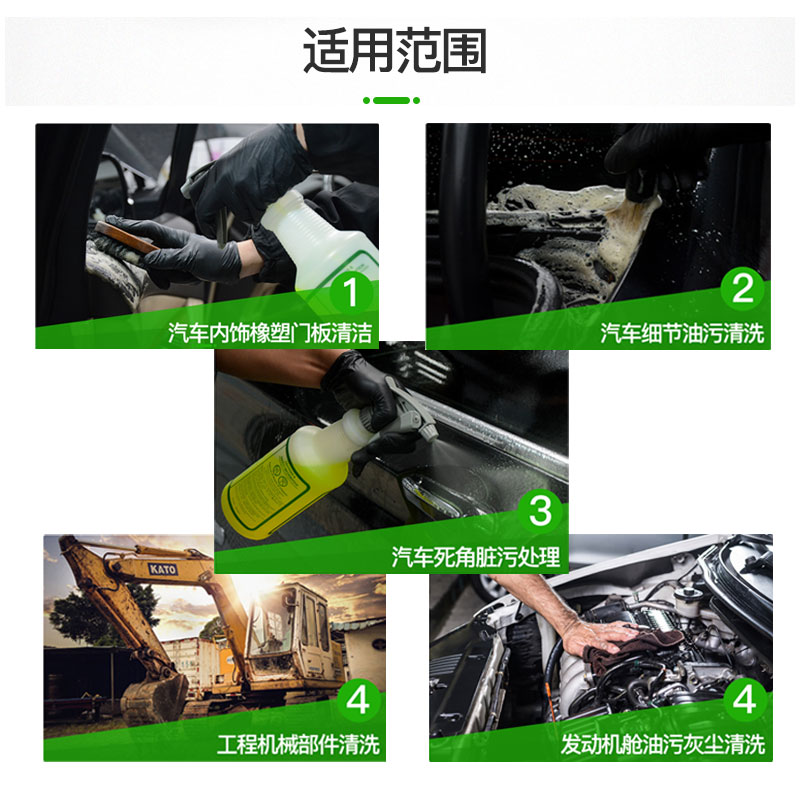 适用范围

1
汽车内饰橡塑门板清洁

2
汽车细节油污清洗

3
汽车死角脏污处理

KATO

4
工程机械部件清洗

4
发动机舱油污灰尘清洗