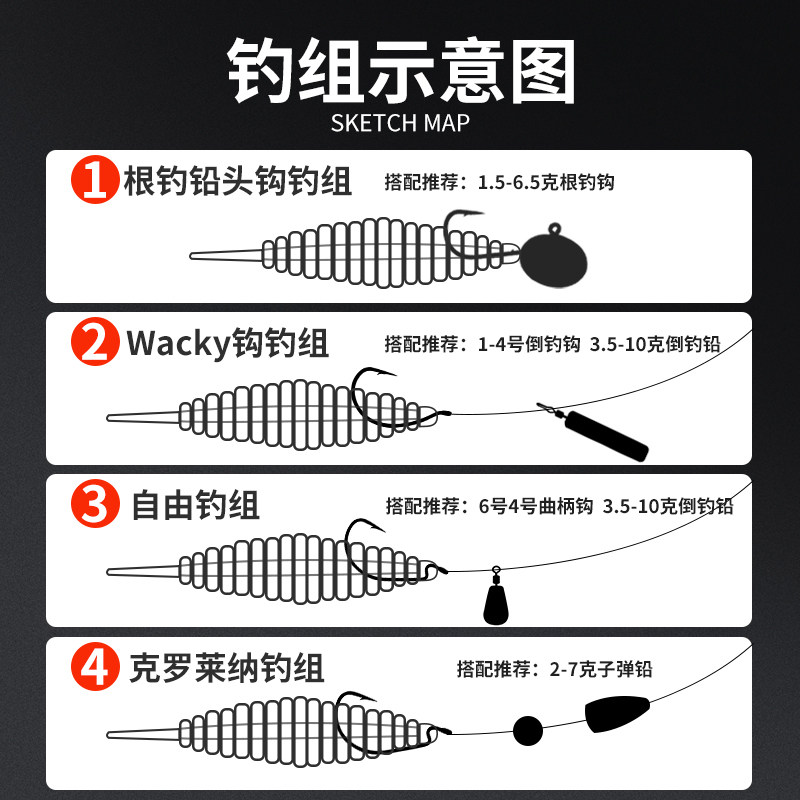 钓组示意图
SKETCH MAP

1 根钓铅头钩钓组
搭配推荐：1.5-6.5克根钓钩

2 Wacky钩钓组
搭配推荐：1-4号倒钓钩 3.5-10克倒钓铅

3 自由钓组
搭配推荐：6号4号曲柄钩 3.5-10克倒钓铅

4 克罗莱纳钓组
搭配推荐：2-7克子弹铅