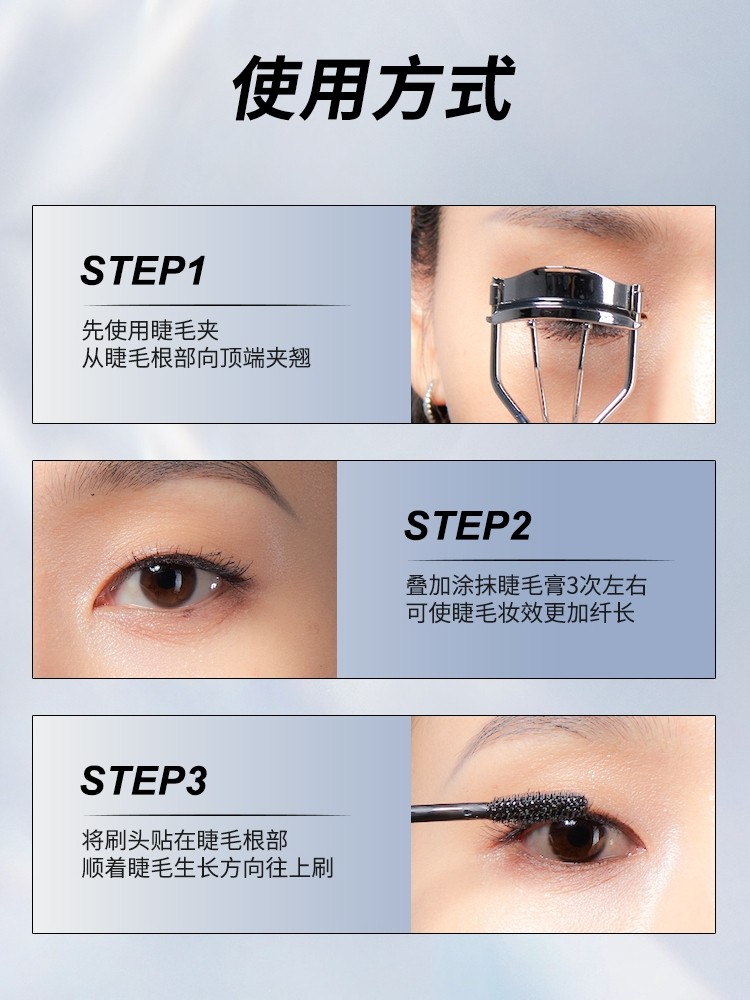 使用方式

STEP1

先使用睫毛夹
从睫毛根部向顶端夹翘

STEP2

叠加涂抹睫毛膏3次左右
可使睫毛妆效更加纤长

STEP3

将刷头贴在睫毛根部
顺着睫毛生长方向往上刷