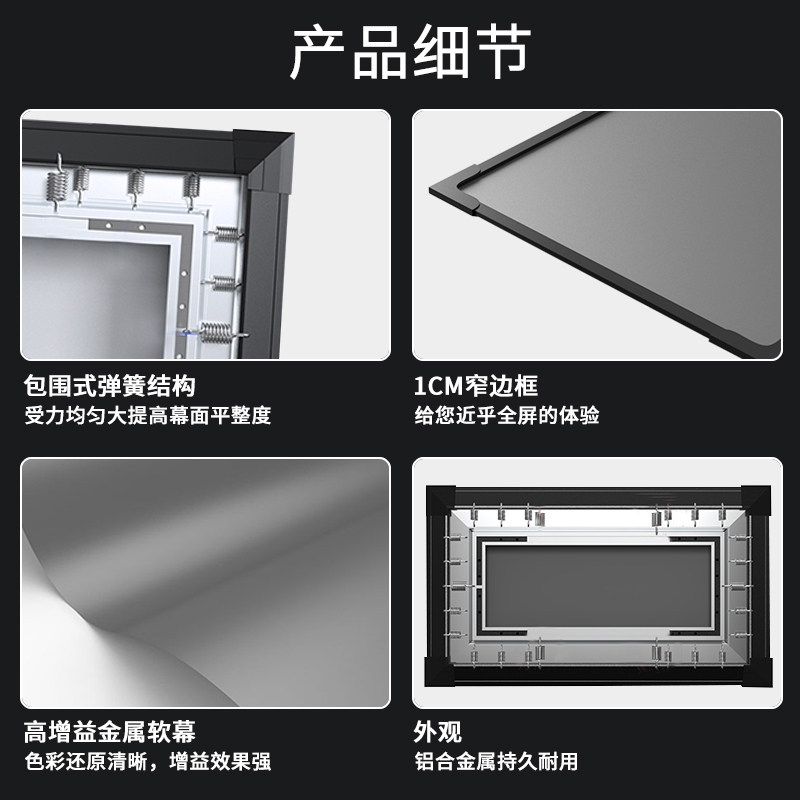 产品细节

包围式弹簧结构
受力均匀大提高幕面平整度

1CM窄边框
给您近乎全屏的体验

高增益金属软幕
色彩还原清晰，增益效果强

外观
铝合金属持久耐用