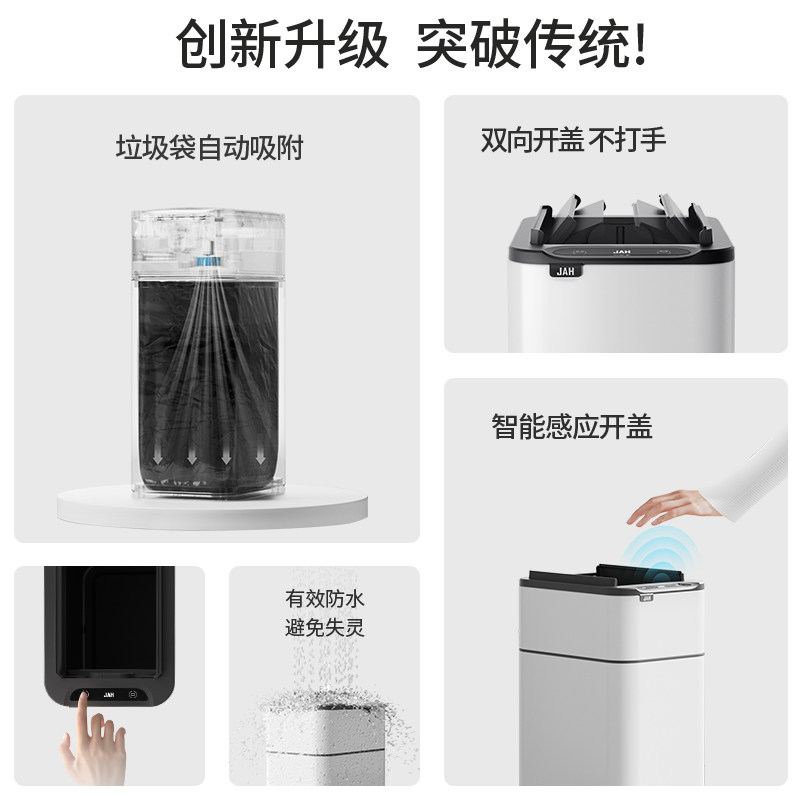 创新升级 突破传统!

垃圾袋自动吸附

双向开盖 不打手

JAH

JAH

智能感应开盖

JAH

有效防水
避免失灵