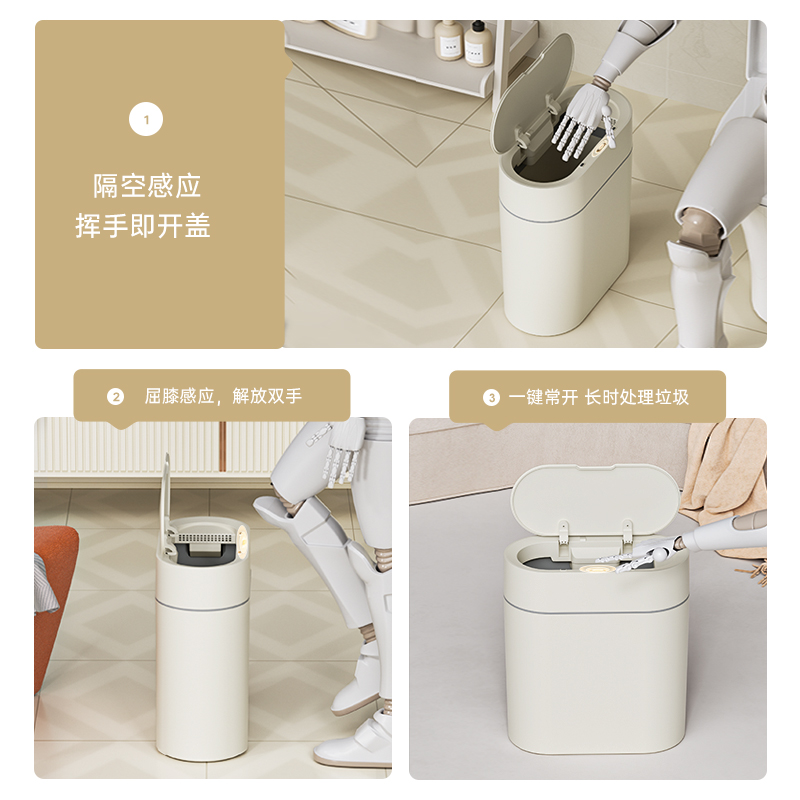 1

隔空感应
挥手即开盖

2 屈膝感应，解放双手

3 一键常开 长时处理垃圾