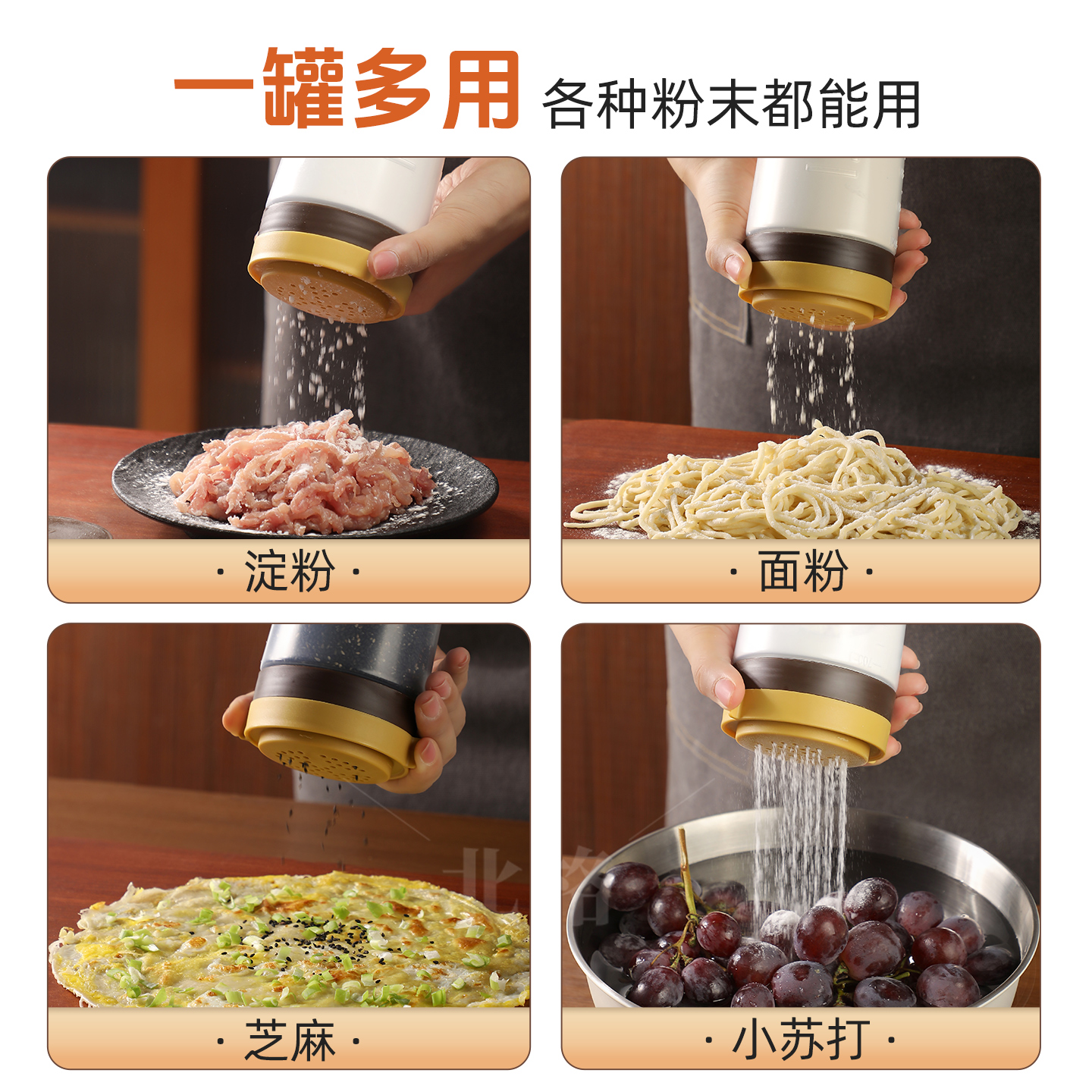 一罐多用 各种粉末都能用

· 淀粉 ·

· 面粉 ·

· 芝麻 ·

· 小苏打 ·