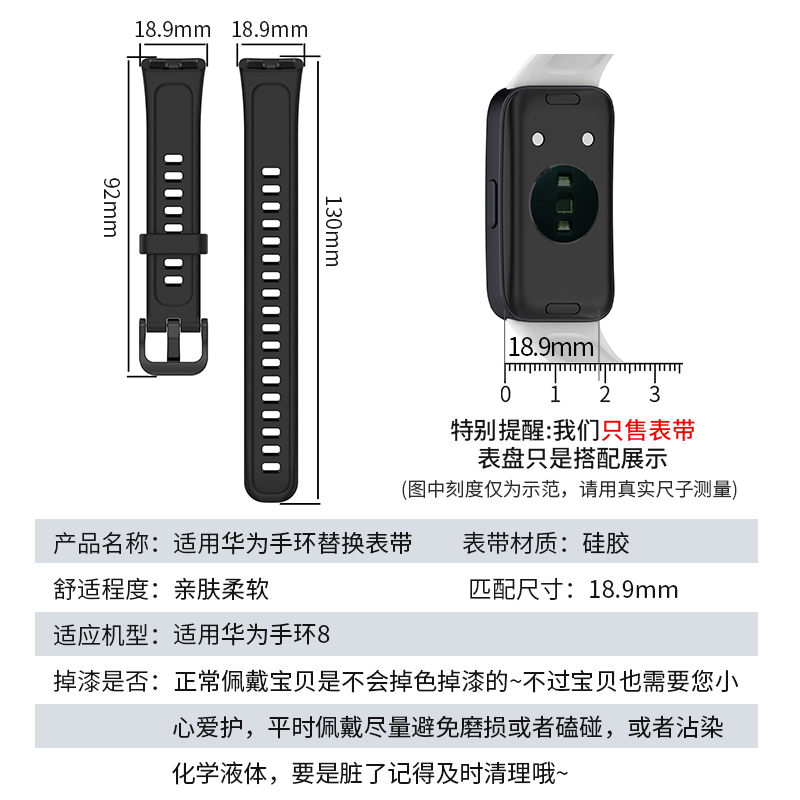 18.9mm 18.9mm

92mm

130mm

18.9mm

0 1 2 3

特别提醒:我们只售表带
表盘只是搭配展示
(图中刻度仅为示范，请用真实尺子测量)

产品名称：适用华为手环替换表带　表带材质：硅胶

舒适程度：亲肤柔软　匹配尺寸：18.9mm

适应机型：适用华为手环8

掉漆是否：正常佩戴宝贝是不会掉色掉漆的~不过宝贝也需要您小心爱护，平时佩戴尽量避免磨损或者磕碰，或者沾染化学液体，要是脏了记得及时清理哦~