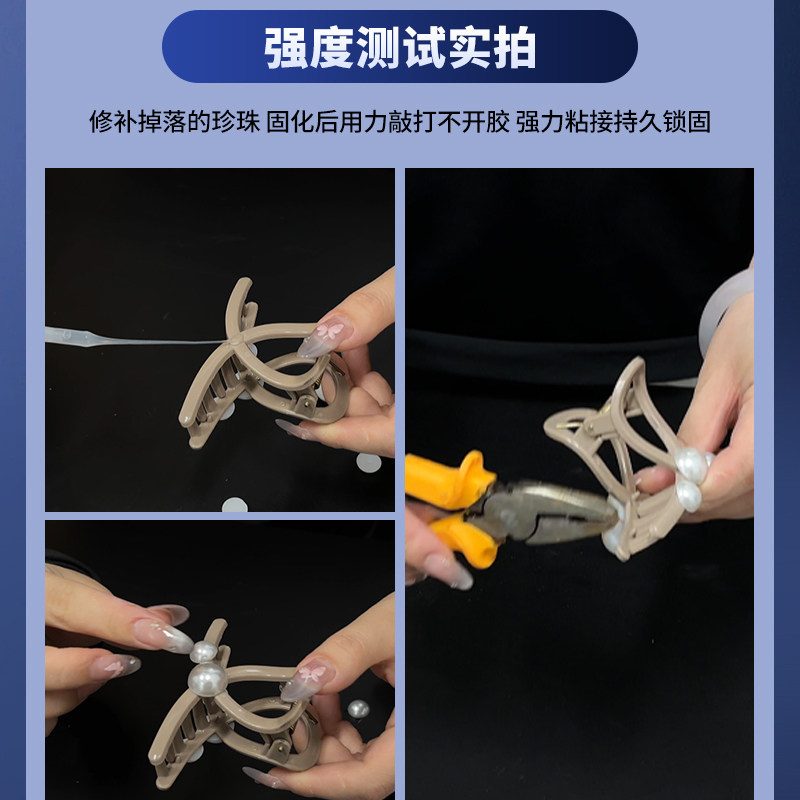 强度测试实拍

修补掉落的珍珠 固化后用力敲打不开胶 强力粘接持久锁固