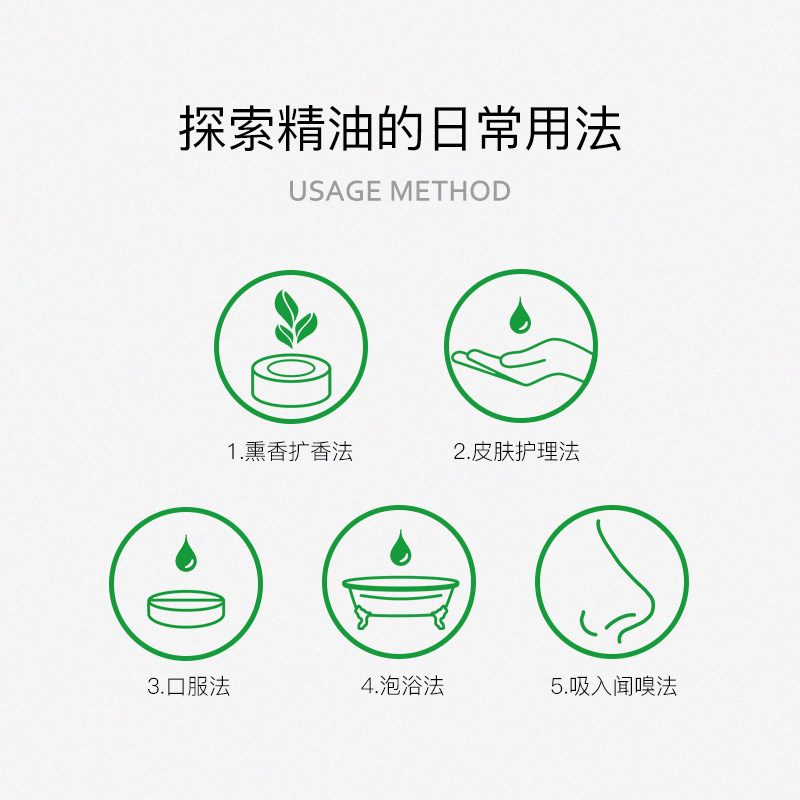 探索精油的日常用法

USAGE METHOD

1.熏香扩香法

2.皮肤护理法

3.口服法

4.泡浴法

5.吸入闻嗅法