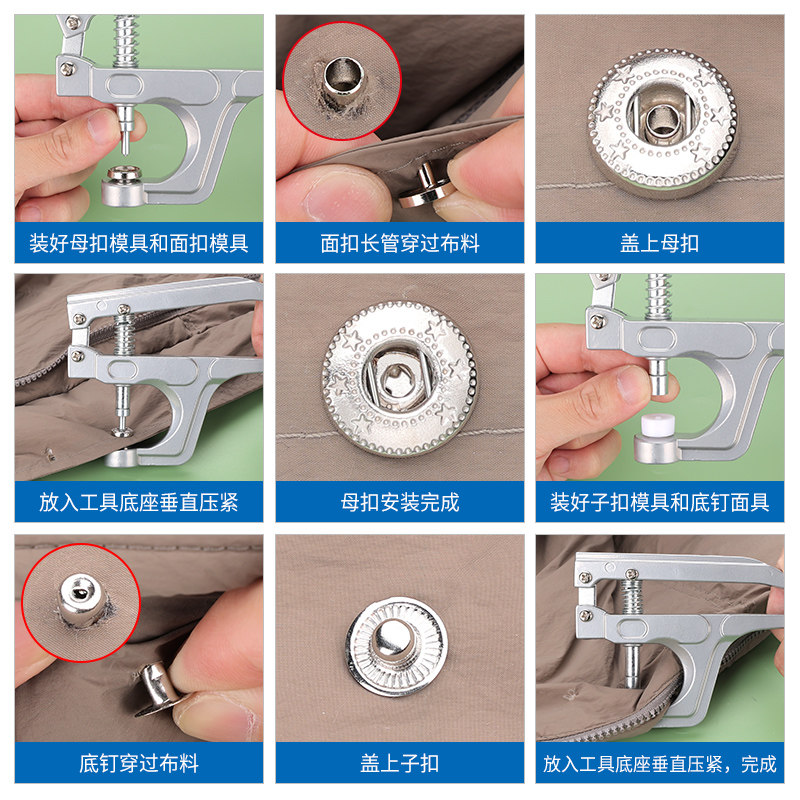 装好母扣模具和面扣模具

面扣长管穿过布料

盖上母扣

放入工具底座垂直压紧

母扣安装完成

装好子扣模具和底钉面具

底钉穿过布料

盖上子扣

放入工具底座垂直压紧，完成