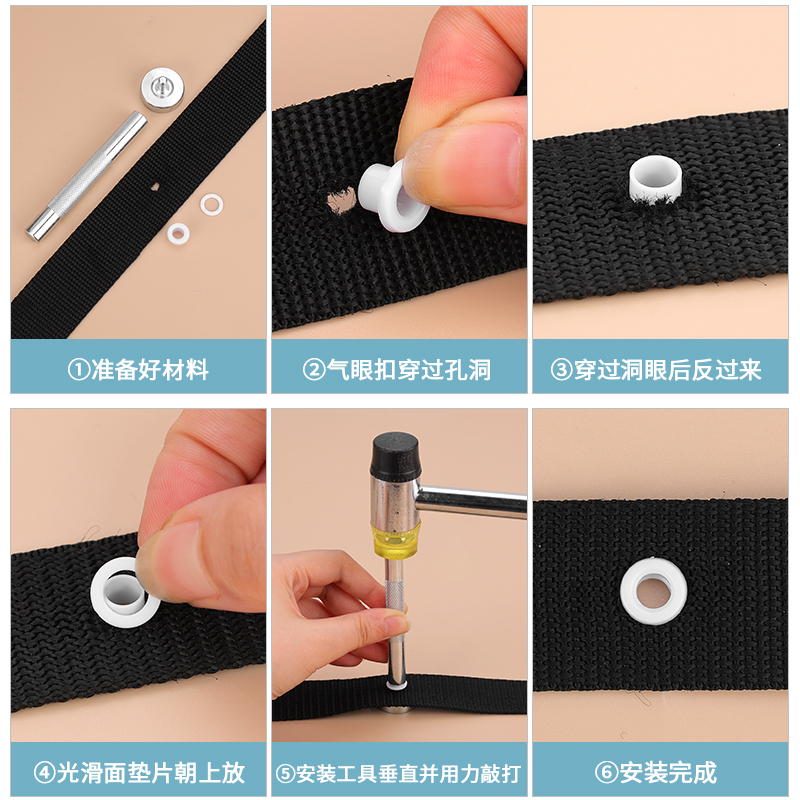 ①准备好材料

②气眼扣穿过孔洞

③穿过洞眼后反过来

④光滑面垫片朝上放

⑤安装工具垂直并用力敲打

⑥安装完成