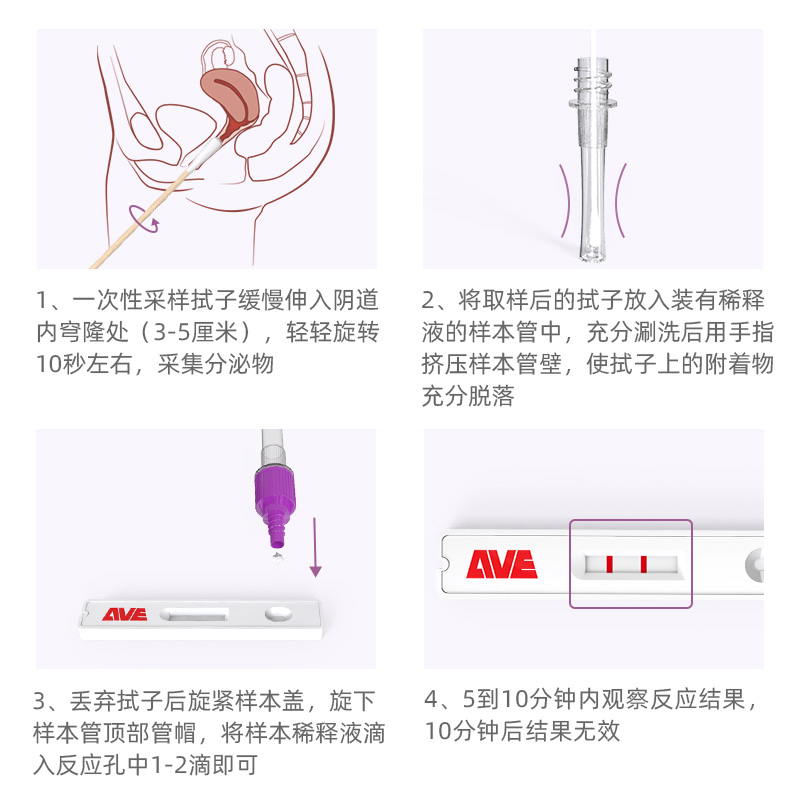 1、一次性采样拭子缓慢伸入阴道内穹隆处（3-5厘米），轻轻旋转10秒左右，采集分泌物

2、将取样后的拭子放入装有稀释液的样本管中，充分涮洗后用手指挤压样本管壁，使拭子上的附着物充分脱落

AVE

3、丢弃拭子后旋紧样本盖，旋下样本管顶部管帽，将样本稀释液滴入反应孔中1-2滴即可

AVE

4、5到10分钟内观察反应结果，10分钟后结果无效