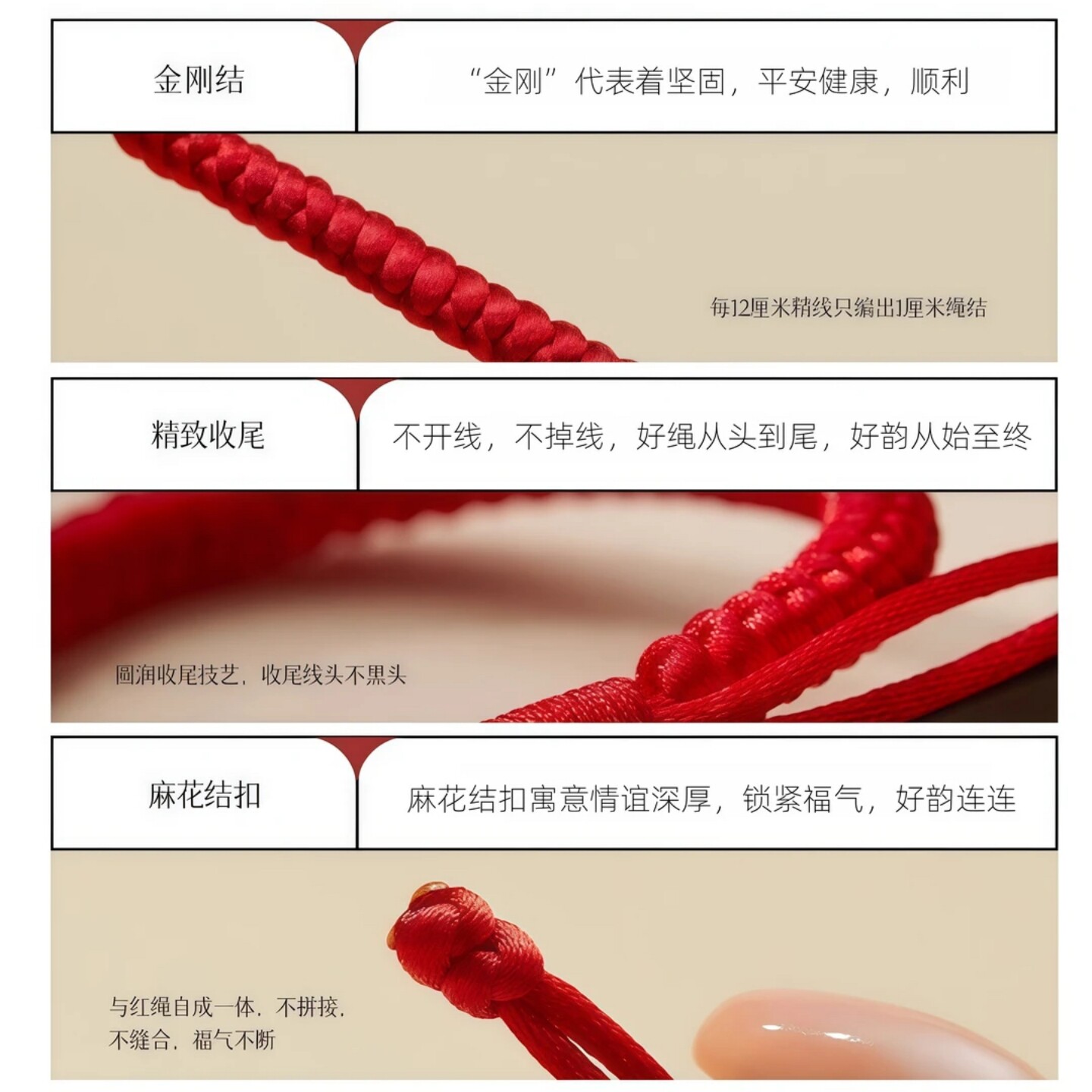 金刚结

“金刚”代表着坚固，平安健康，顺利

每12厘米精线只编出1厘米绳结

精致收尾

不开线，不掉线，好绳从头到尾，好韵从始至终

圆润收尾技艺，收尾线头不黑头

麻花结扣

麻花结扣寓意情谊深厚，锁紧福气，好韵连连

与红绳自成一体，不拼接，不缝合，福气不断