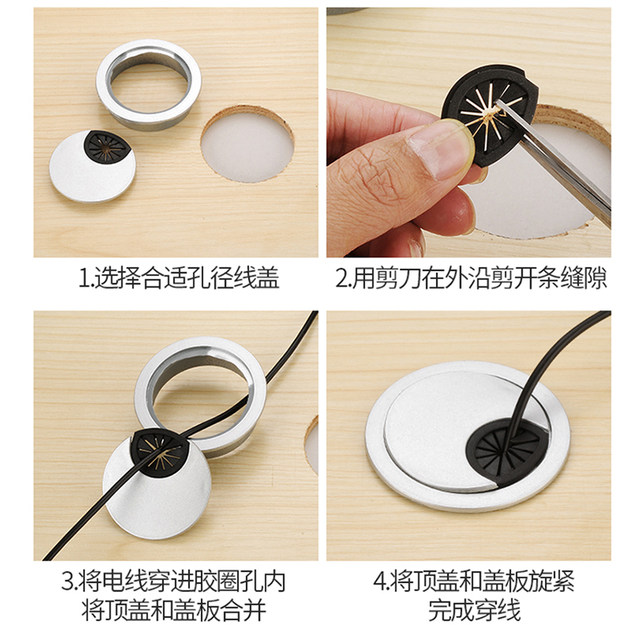 1.选择合适孔径线盖

2.用剪刀在外沿剪开条缝隙

3.将电线穿进胶圈孔内
将顶盖和盖板合并

4.将顶盖和盖板旋紧
完成穿线