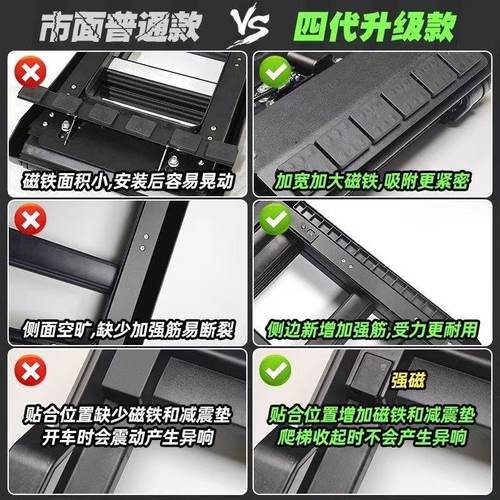 市面普通款 VS 四代升级款

磁铁面积小,安装后容易晃动

加宽加大磁铁,吸附更紧密

侧面空旷,缺少加强筋易断裂

侧边新增加强筋,受力更耐用

贴合位置缺少磁铁和减震垫
开车时会震动产生异响

强磁

贴合位置增加磁铁和减震垫
爬梯收起时不会产生异响