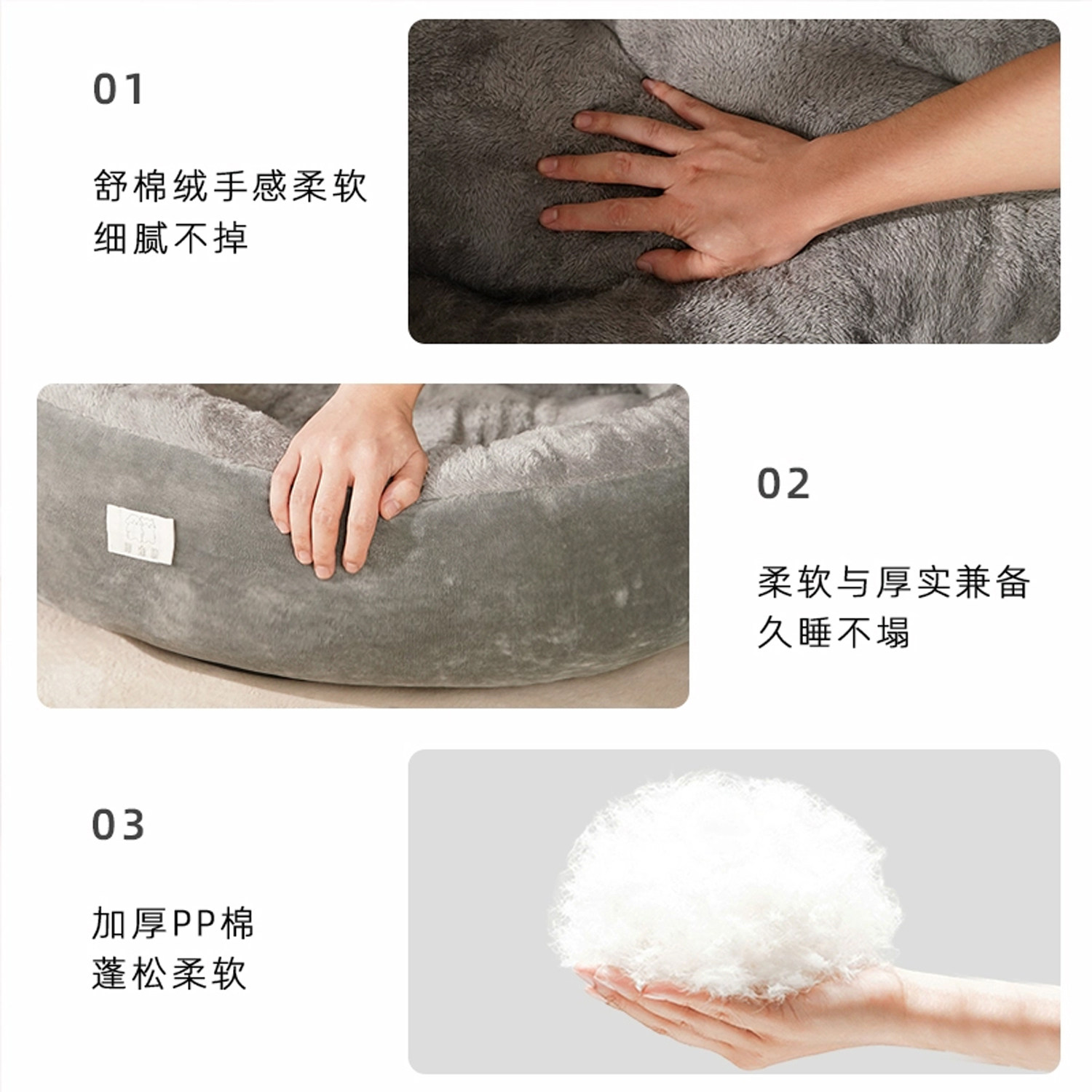 01

舒棉绒手感柔软
细腻不掉

02

柔软与厚实兼备
久睡不塌

03

加厚PP棉
蓬松柔软