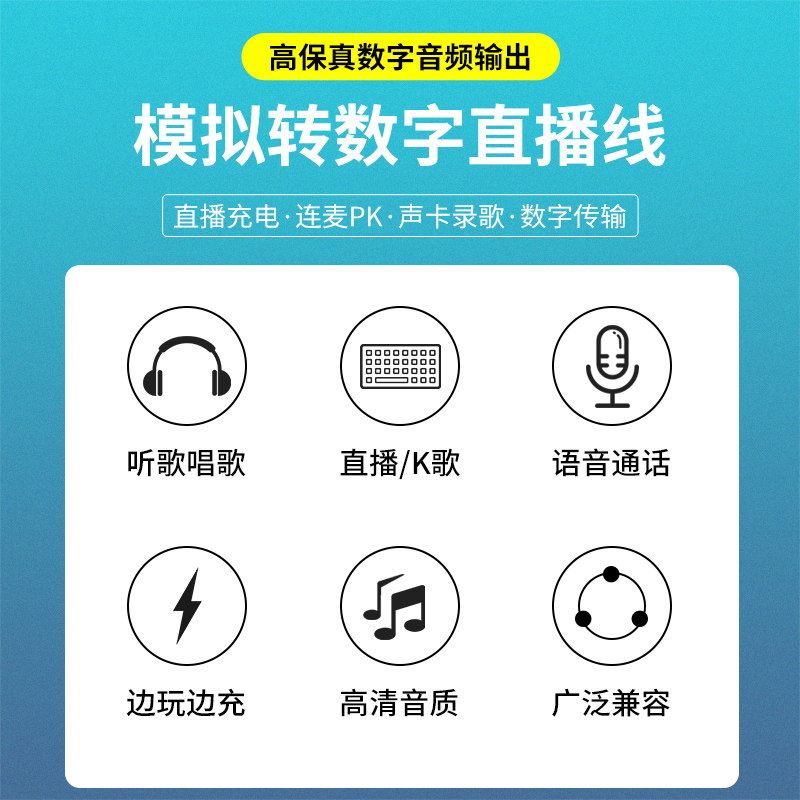 高保真数字音频输出

模拟转数字直播线

直播充电·连麦PK·声卡录歌·数字传输

听歌唱歌

直播/K歌

语音通话

边玩边充

高清音质

广泛兼容