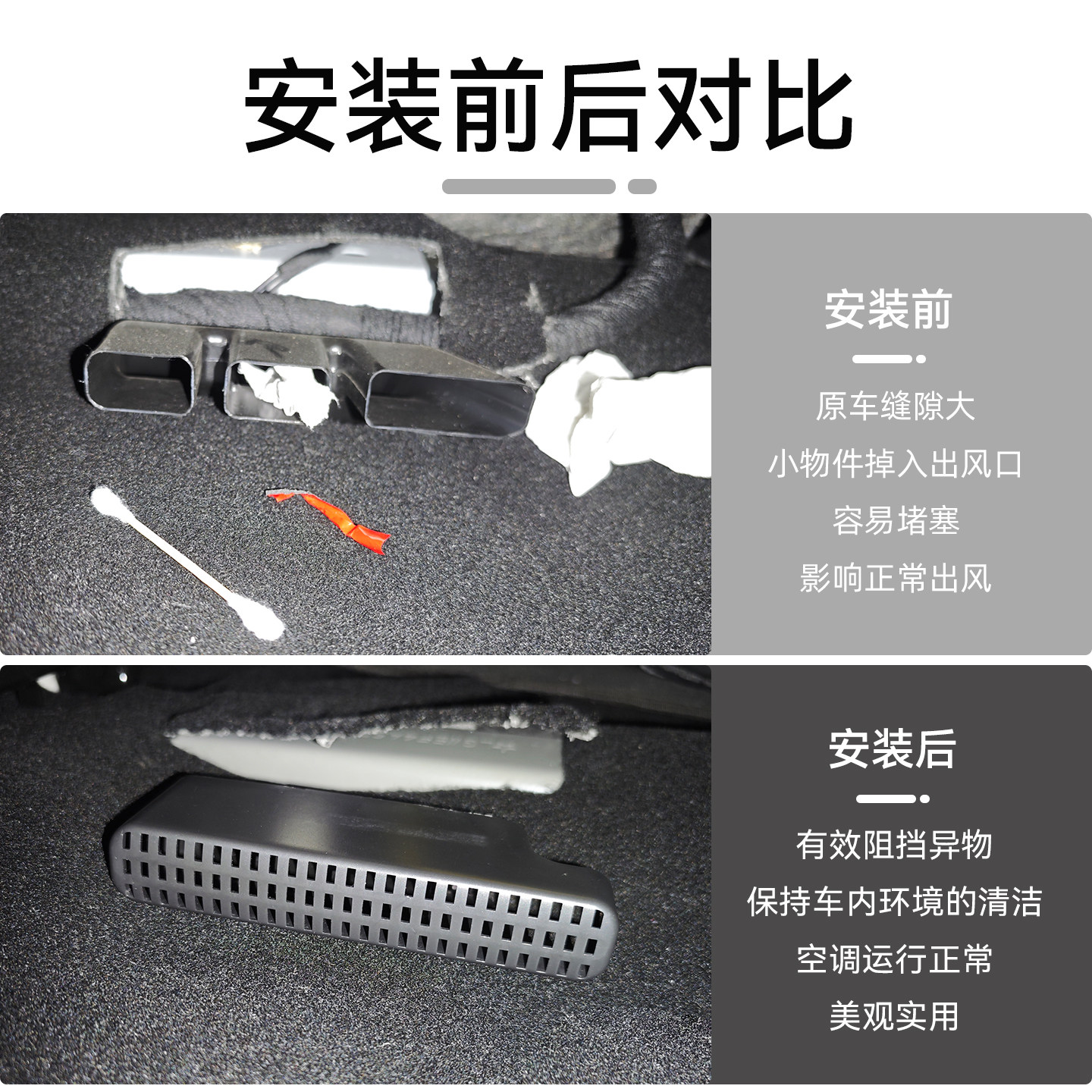 安装前后对比

安装前

原车缝隙大

小物件掉入出风口

容易堵塞

影响正常出风

安装后

有效阻挡异物

保持车内环境的清洁

空调运行正常

美观实用