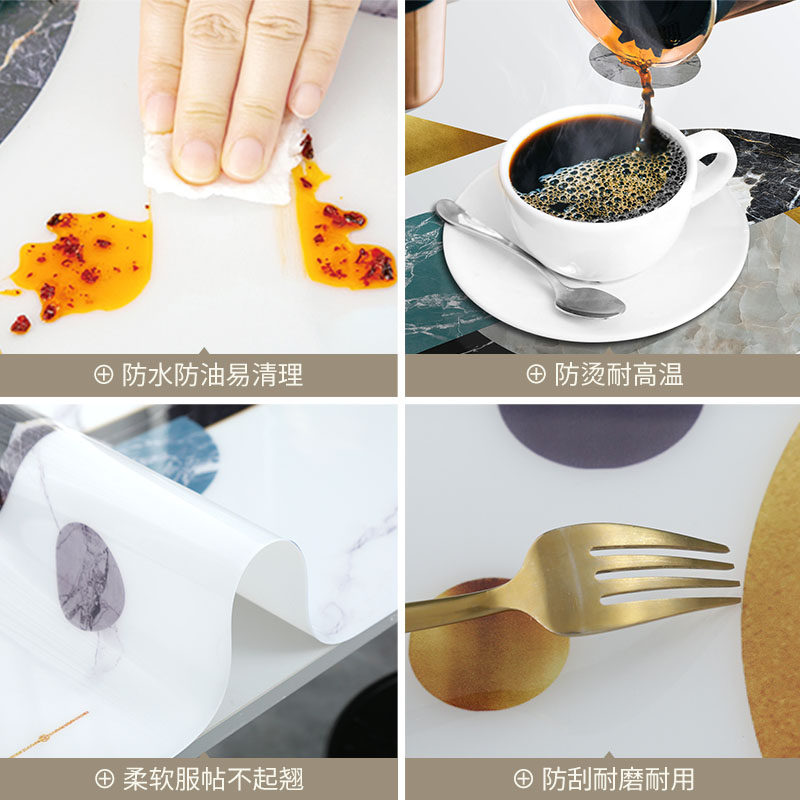 ⊕ 防水防油易清理

⊕ 防烫耐高温

⊕ 柔软服帖不起翘

⊕ 防刮耐磨耐用