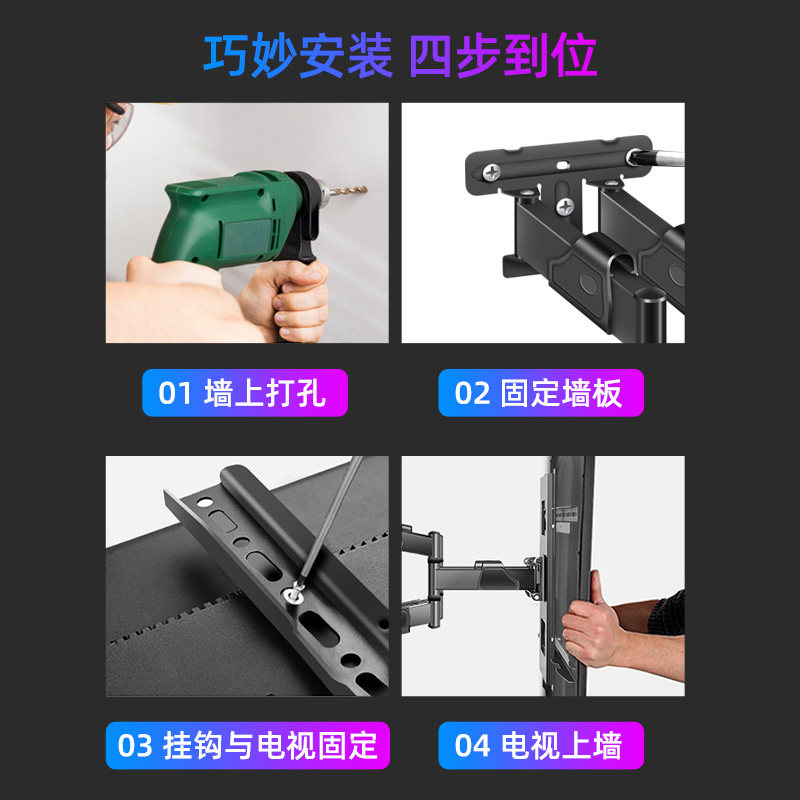 巧妙安装 四步到位

01 墙上打孔

02 固定墙板

03 挂钩与电视固定

04 电视上墙