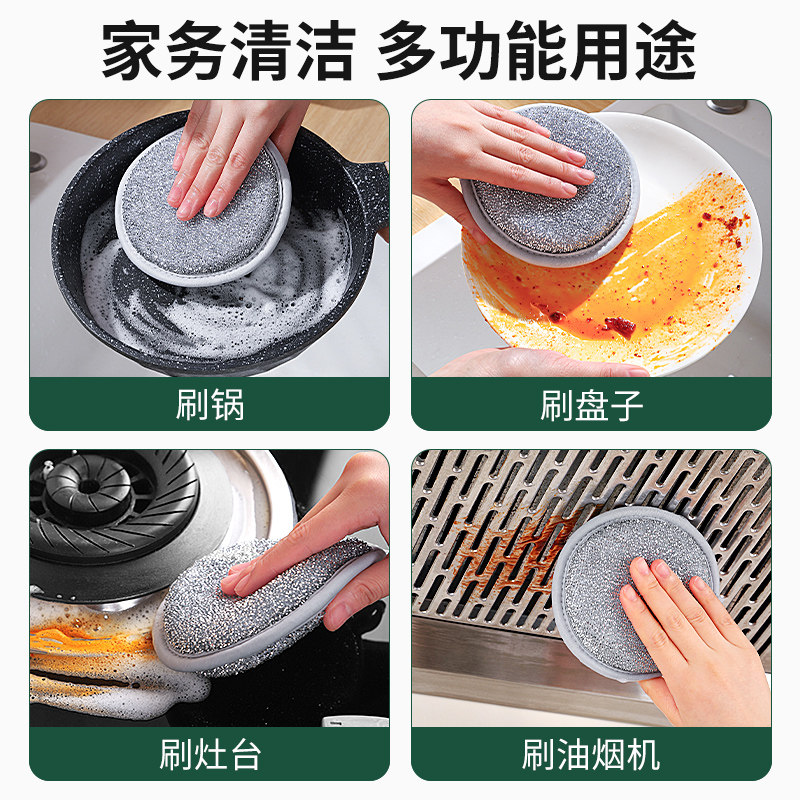 家务清洁 多功能用途

刷锅

刷盘子

刷灶台

刷油烟机