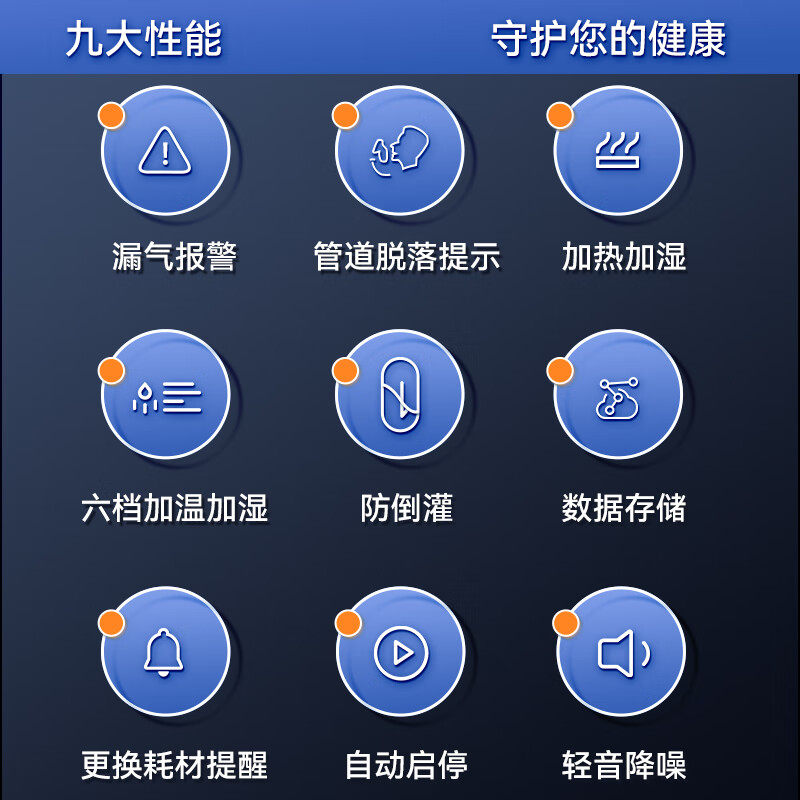 九大性能 守护您的健康

漏气报警

管道脱落提示

加热加湿

六档加温加湿

防倒灌

数据存储

更换耗材提醒

自动启停

轻音降噪