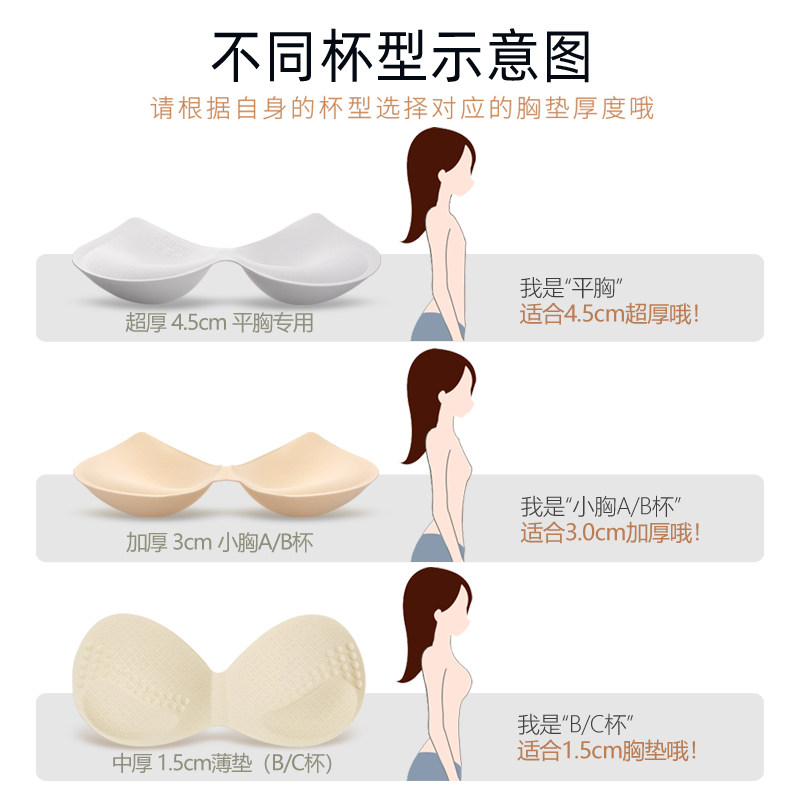 不同杯型示意图

请根据自身的杯型选择对应的胸垫厚度哦

超厚 4.5cm 平胸专用

我是“平胸”
适合4.5cm超厚哦！

加厚 3cm 小胸A/B杯

我是“小胸A/B杯”
适合3.0cm加厚哦！

中厚 1.5cm薄垫（B/C杯）

我是“B/C杯”
适合1.5cm胸垫哦！