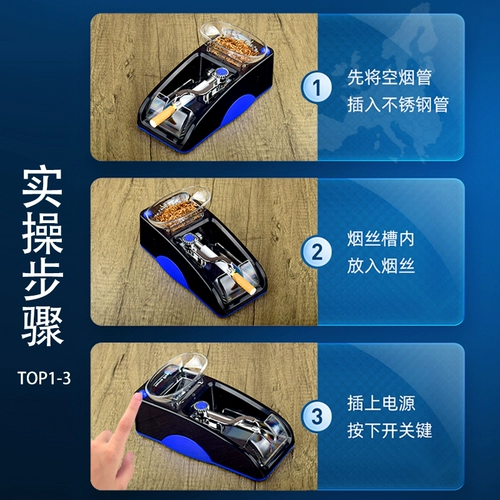 实操步骤

TOP1-3

1 先将空烟管插入不锈钢管

2 烟丝槽内放入烟丝

3 插上电源按下开关键