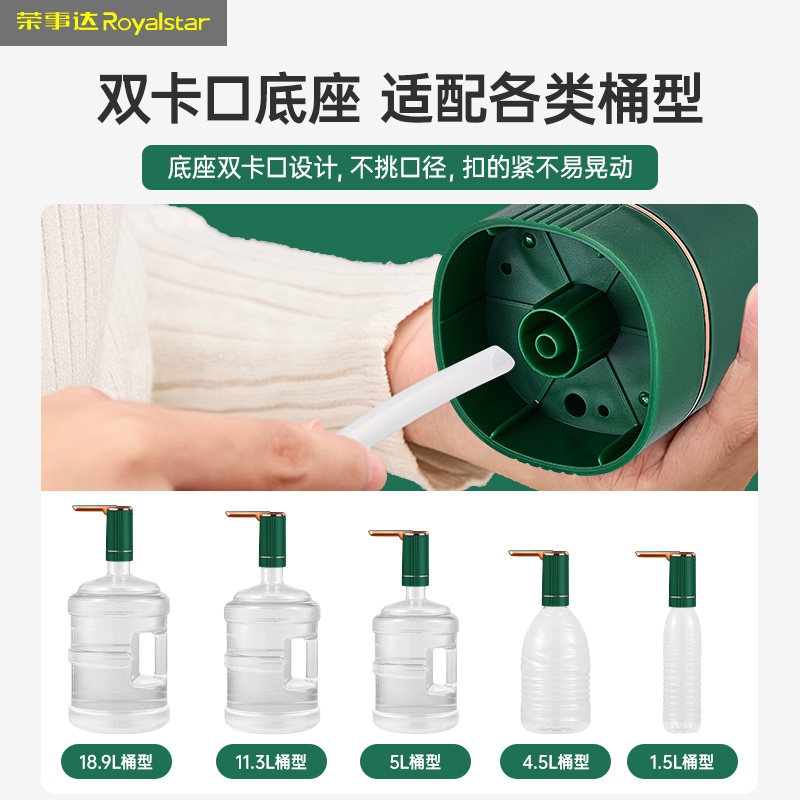 荣事达 Royalstar

双卡口底座 适配各类桶型

底座双卡口设计, 不挑口径, 扣的紧不易晃动

18.9L桶型

11.3L桶型

5L桶型

4.5L桶型

1.5L桶型