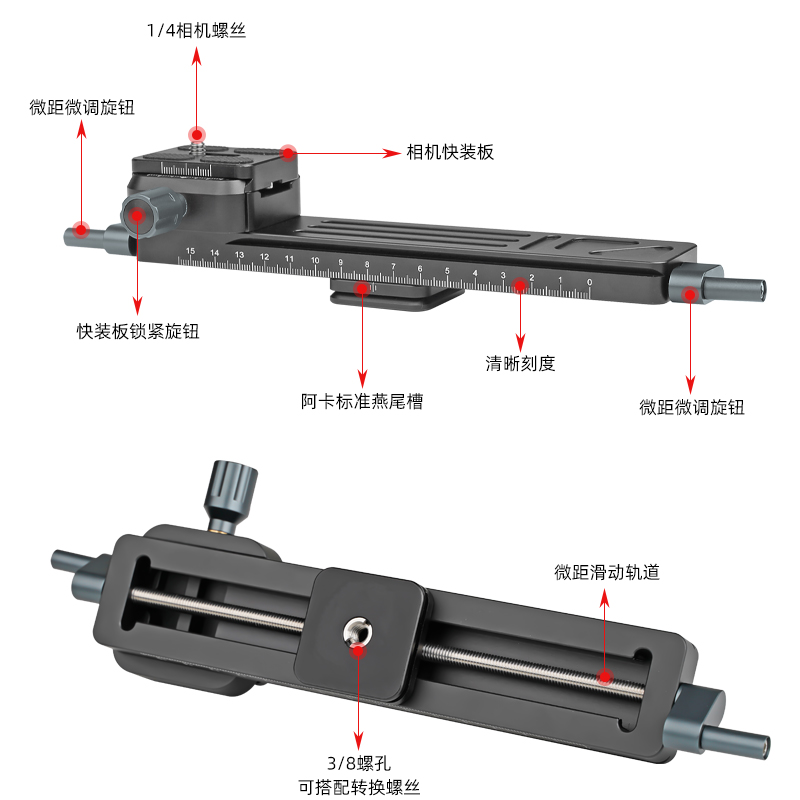 1/4相机螺丝

微距微调旋钮

相机快装板

15 14 13 12 11 10 9 8 7 6 5 4 3 2 1 0

快装板锁紧旋钮

清晰刻度

阿卡标准燕尾槽

微距微调旋钮

微距滑动轨道

3/8螺孔
可搭配转换螺丝