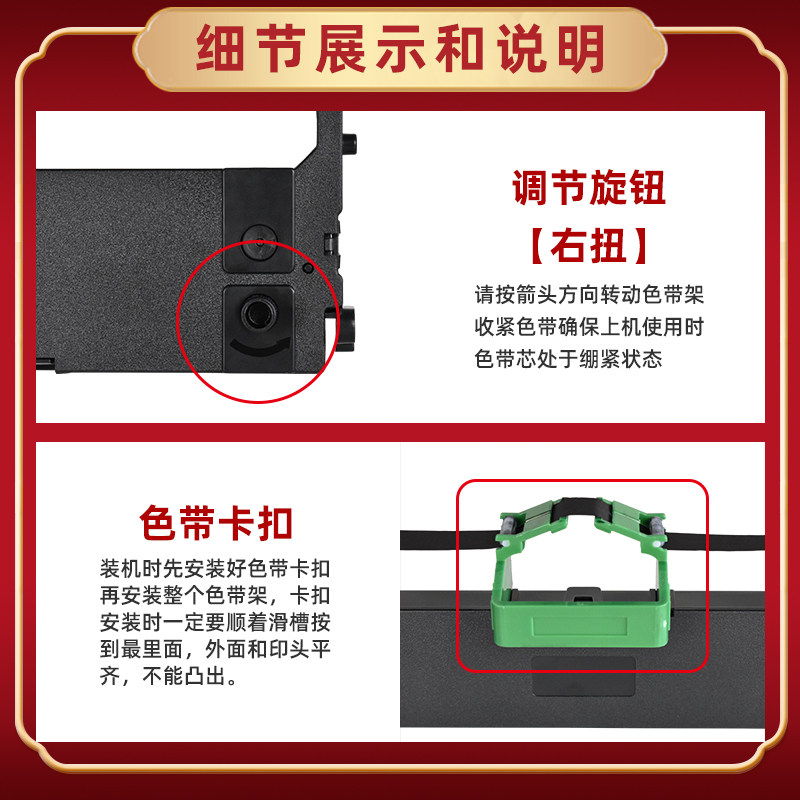 细节展示和说明

调节旋钮
【右扭】

请按箭头方向转动色带架收紧色带确保上机使用时色带芯处于绷紧状态

色带卡扣

装机时先安装好色带卡扣再安装整个色带架，卡扣安装时一定要顺着滑槽按到最里面，外面和印头平齐，不能凸出。