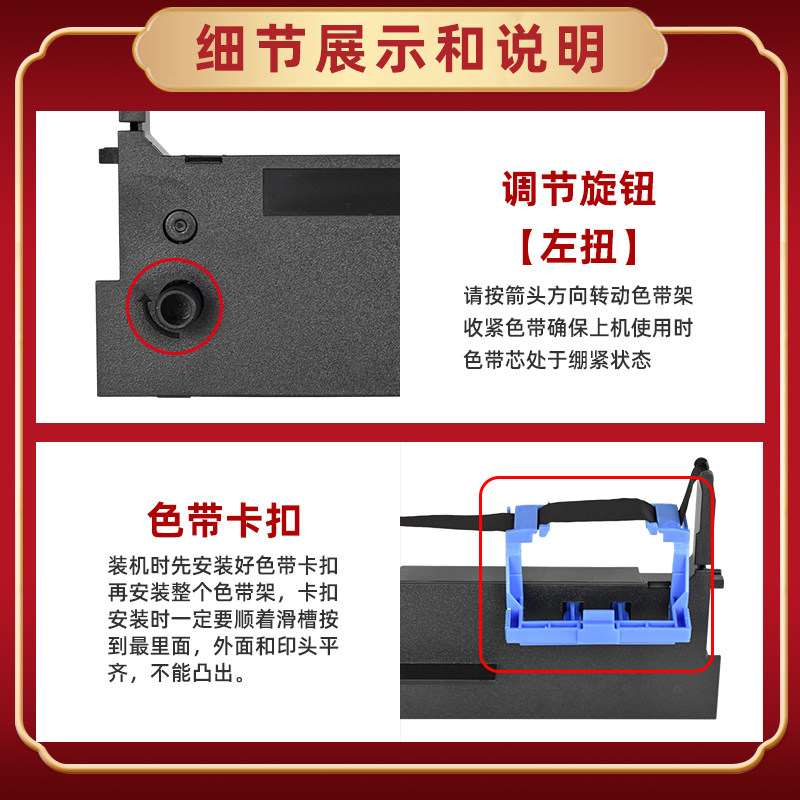 细节展示和说明

调节旋钮
【左扭】

请按箭头方向转动色带架收紧色带确保上机使用时色带芯处于绷紧状态

色带卡扣

装机时先安装好色带卡扣再安装整个色带架，卡扣安装时一定要顺着滑槽按到最里面，外面和印头平齐，不能凸出。