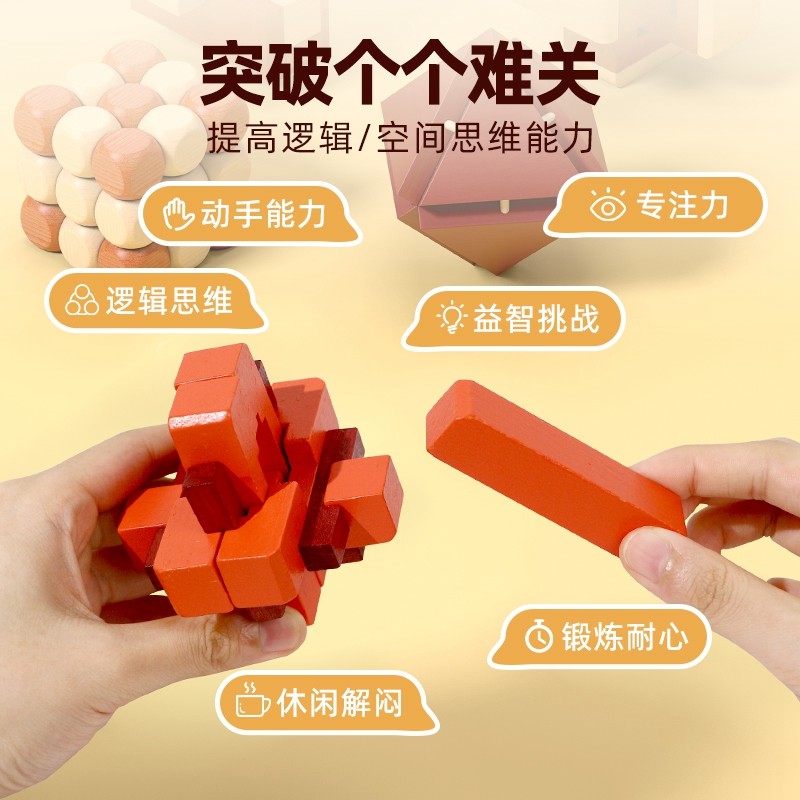 突破个个难关
提高逻辑/空间思维能力

动手能力

专注力

逻辑思维

益智挑战

锻炼耐心

休闲解闷