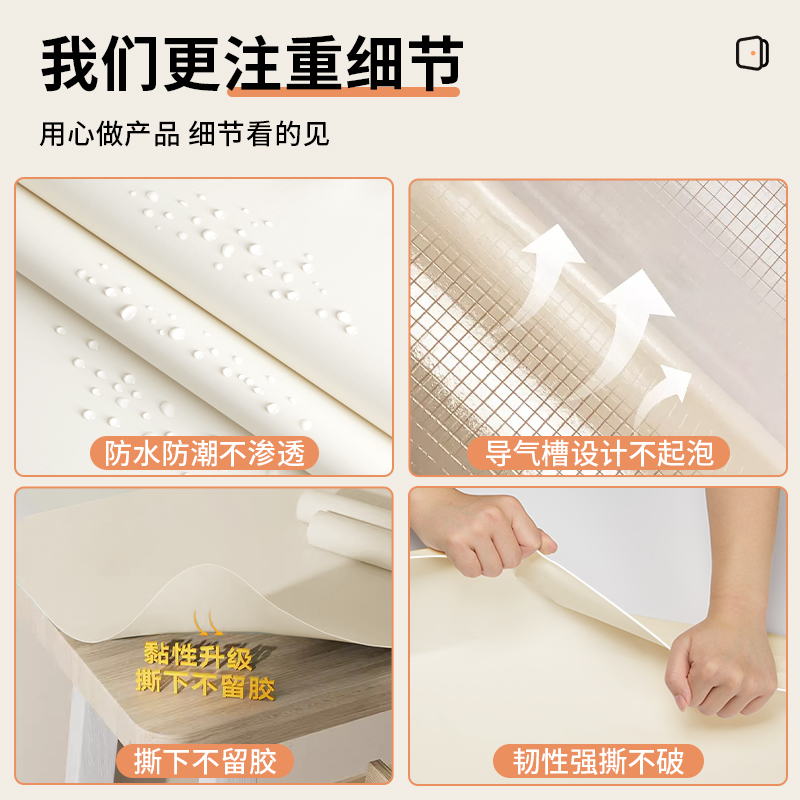 我们更注重细节

用心做产品 细节看的见

防水防潮不渗透

导气槽设计不起泡

黏性升级
撕下不留胶

撕下不留胶

韧性强撕不破