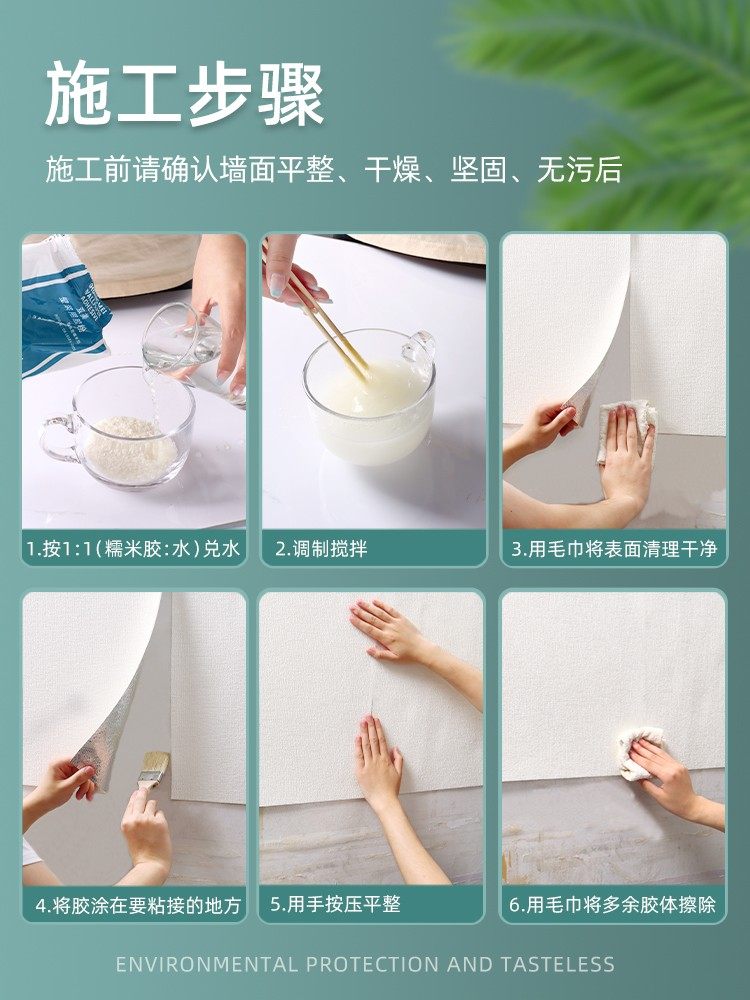 施工步骤

施工前请确认墙面平整、干燥、坚固、无污后

1.按1:1(糯米胶:水)兑水

2.调制搅拌

3.用毛巾将表面清理干净

4.将胶涂在要粘接的地方

5.用手按压平整

6.用毛巾将多余胶体擦除

ENVIRONMENTAL PROTECTION AND TASTELESS