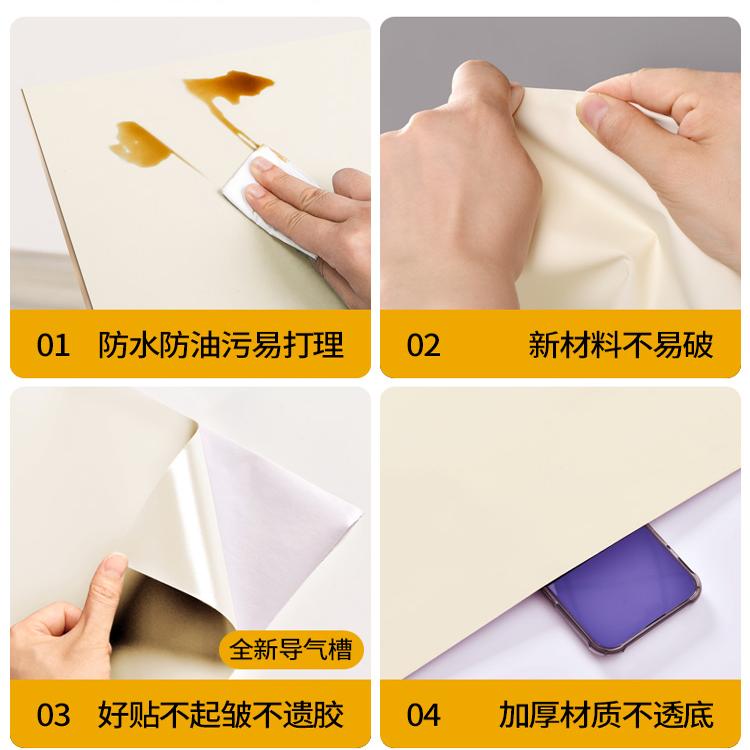 01 防水防油污易打理

02 新材料不易破

全新导气槽

03 好贴不起皱不遗胶

04 加厚材质不透底