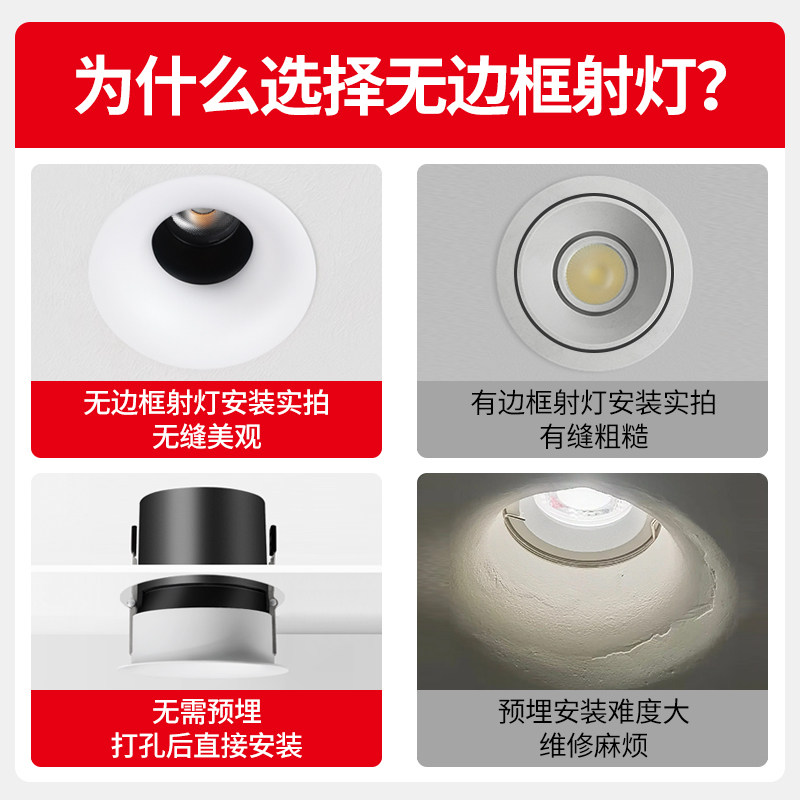 为什么选择无边框射灯?

无边框射灯安装实拍
无缝美观

有边框射灯安装实拍
有缝粗糙

无需预埋
打孔后直接安装

预埋安装难度大
维修麻烦