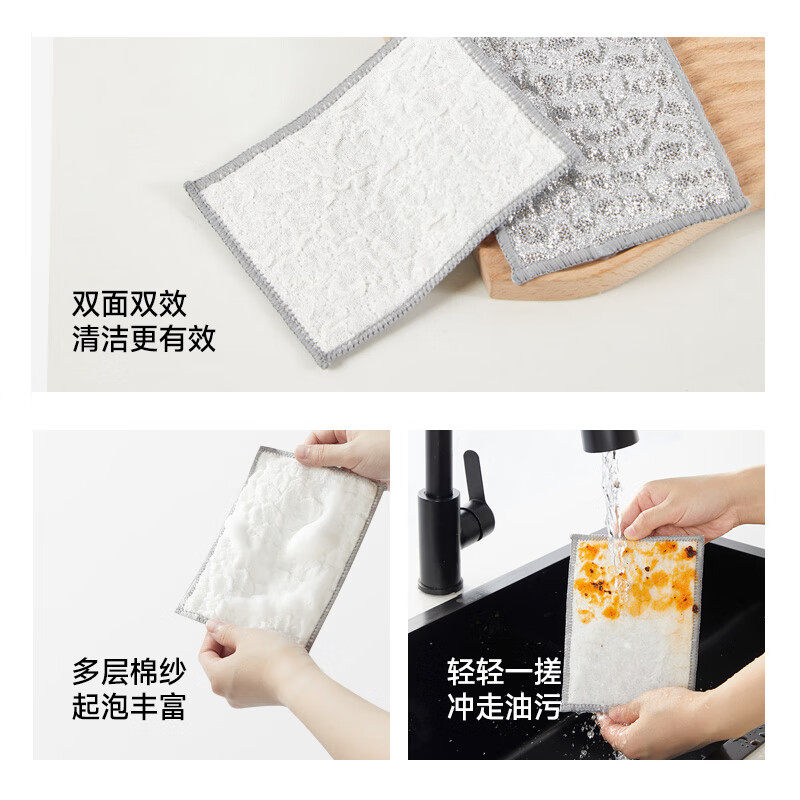 双面双效
清洁更有效

多层棉纱
起泡丰富

轻轻一搓
冲走油污