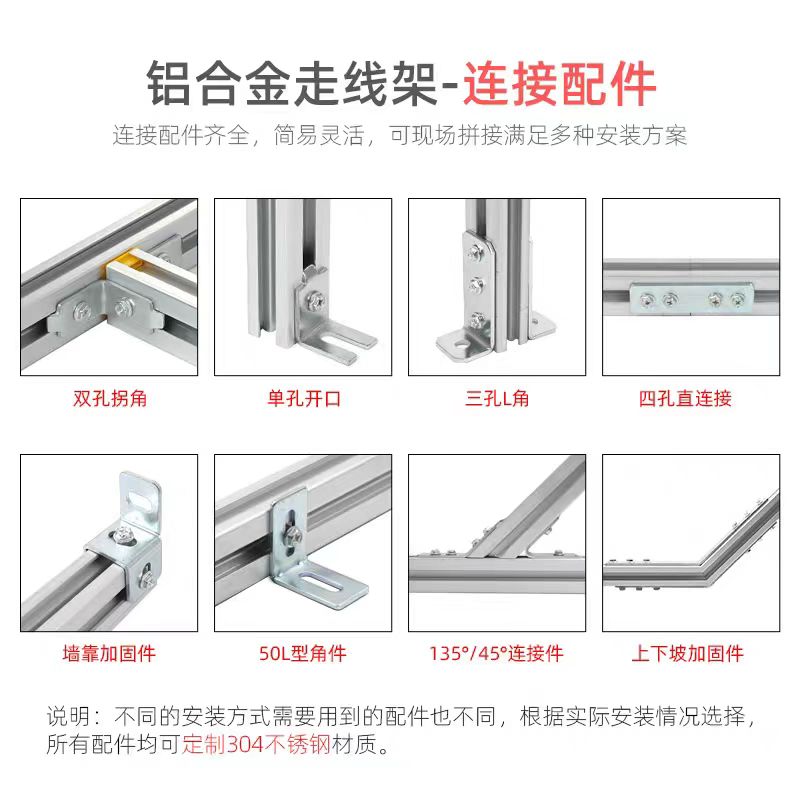 铝合金走线架-连接配件

连接配件齐全，简易灵活，可现场拼接满足多种安装方案

双孔拐角

单孔开口

三孔L角

四孔直连接

墙靠加固件

50L型角件

135°/45°连接件

上下坡加固件

说明：不同的安装方式需要用到的配件也不同，根据实际安装情况选择，所有配件均可定制304不锈钢材质。