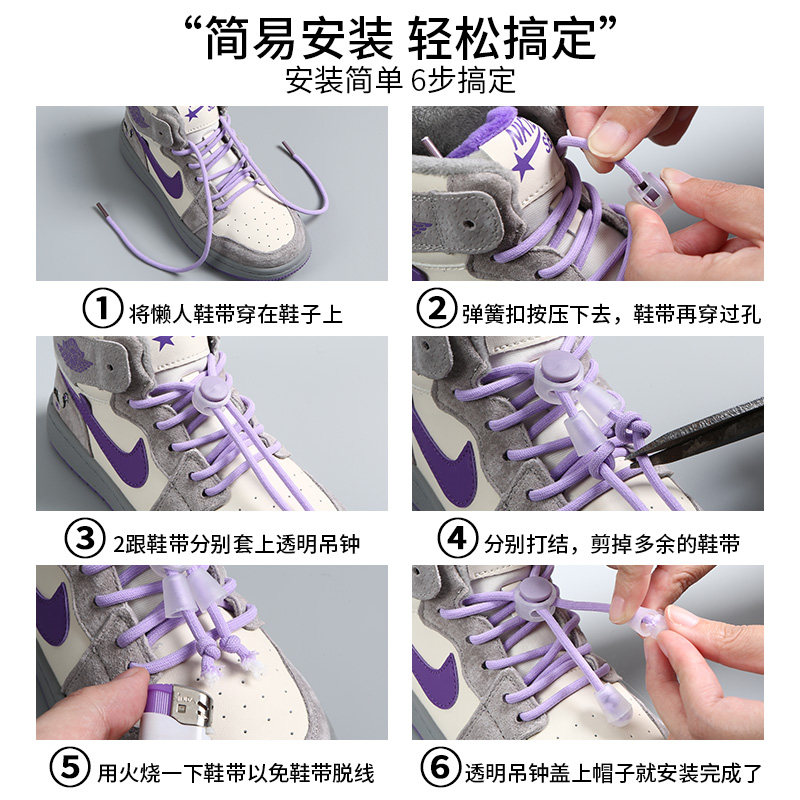 “简易安装 轻松搞定”
安装简单 6步搞定

① 将懒人鞋带穿在鞋子上

② 弹簧扣按压下去，鞋带再穿过孔

③ 2跟鞋带分别套上透明吊钟

④ 分别打结，剪掉多余的鞋带

⑤ 用火烧一下鞋带以免鞋带脱线

⑥ 透明吊钟盖上帽子就安装完成了