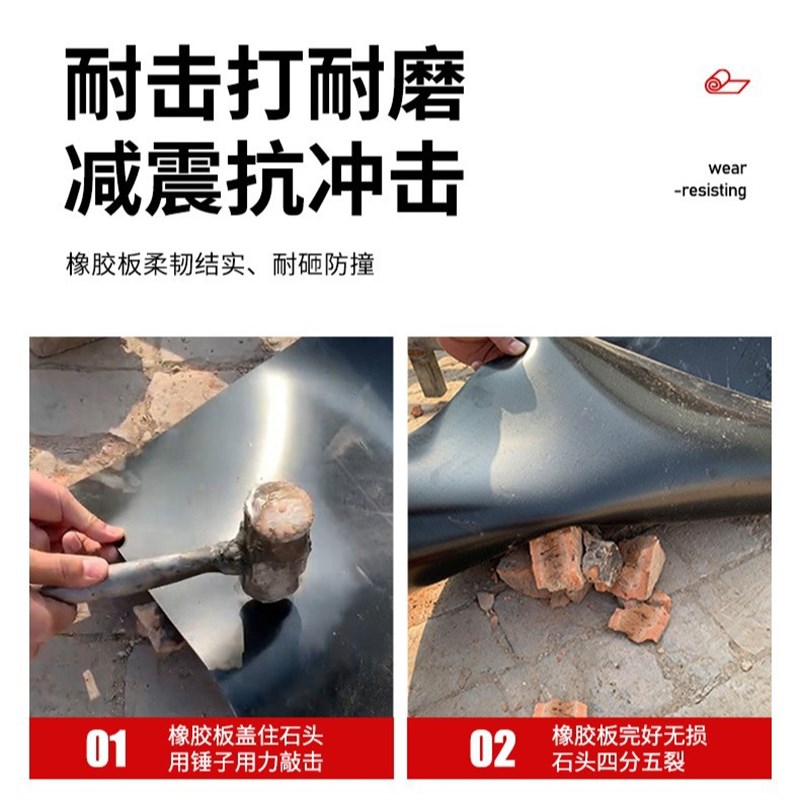 耐击打耐磨
减震抗冲击

wear
-resisting

橡胶板柔韧结实、耐砸防撞

01 橡胶板盖住石头
用锤子用力敲击

02 橡胶板完好无损
石头四分五裂