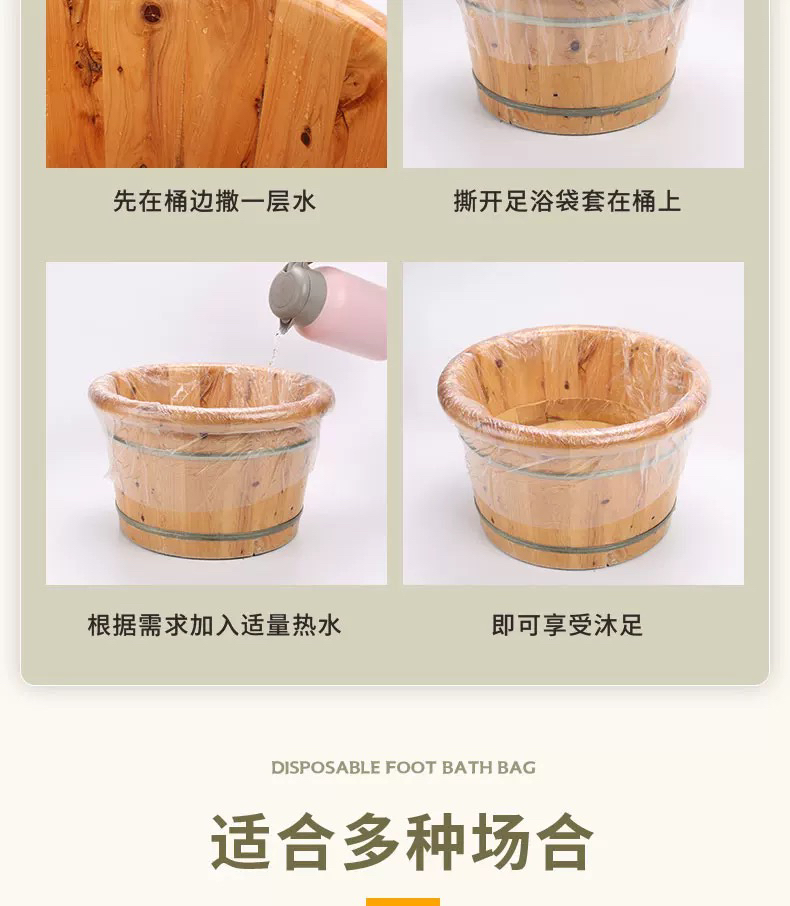 先在桶边撒一层水

撕开足浴袋套在桶上

根据需求加入适量热水

即可享受沐足

DISPOSABLE FOOT BATH BAG

适合多种场合