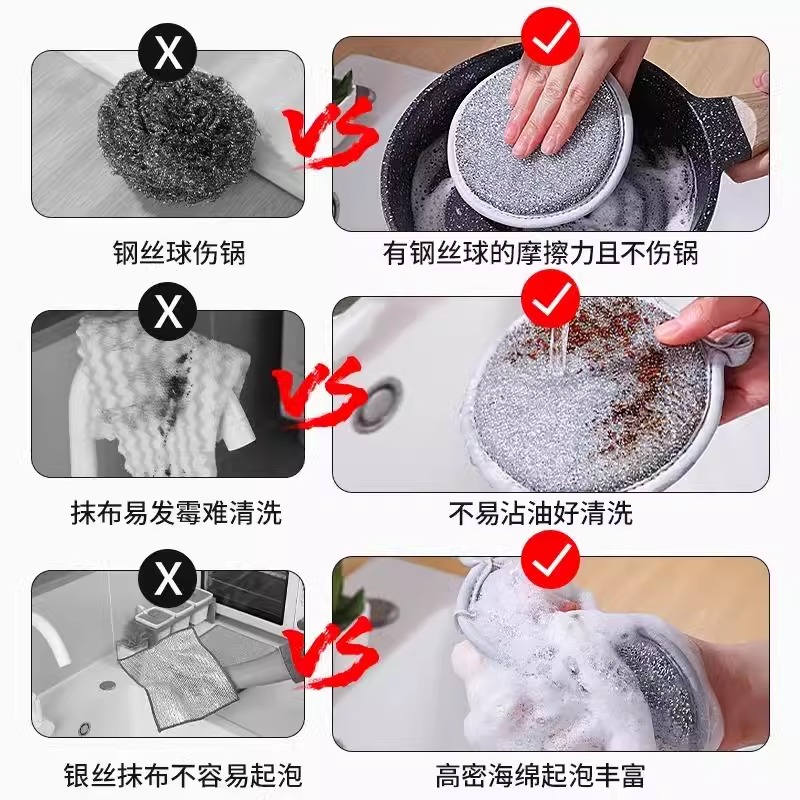 X
VS
钢丝球伤锅
有钢丝球的摩擦力且不伤锅

X
VS
抹布易发霉难清洗
不易沾油好清洗

X
VS
银丝抹布不容易起泡
高密海绵起泡丰富