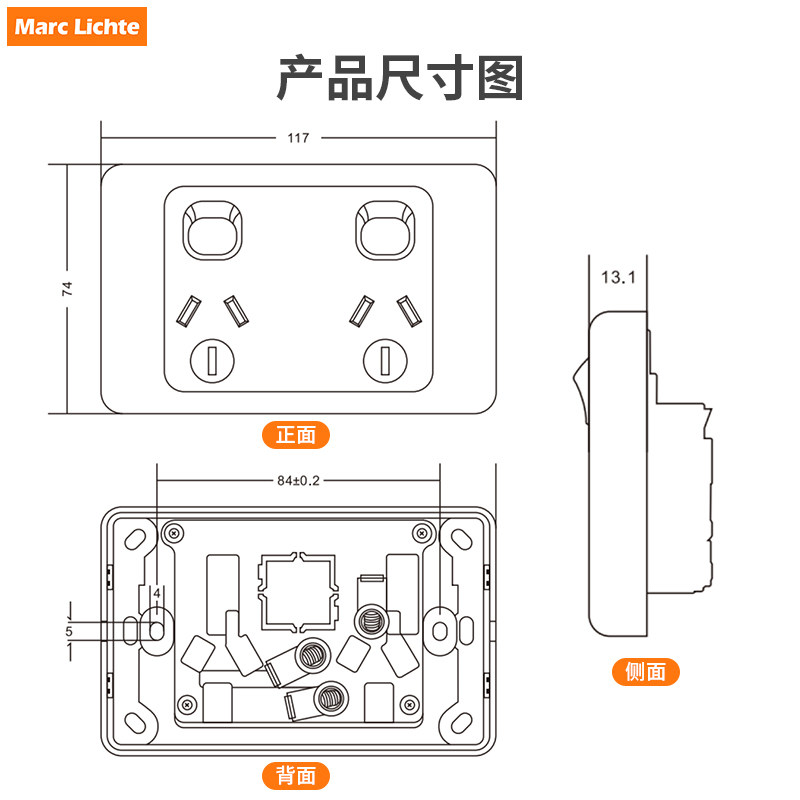 Marc Lichte

产品尺寸图

117

74

13.1

正面

84±0.2

4

5

侧面

背面